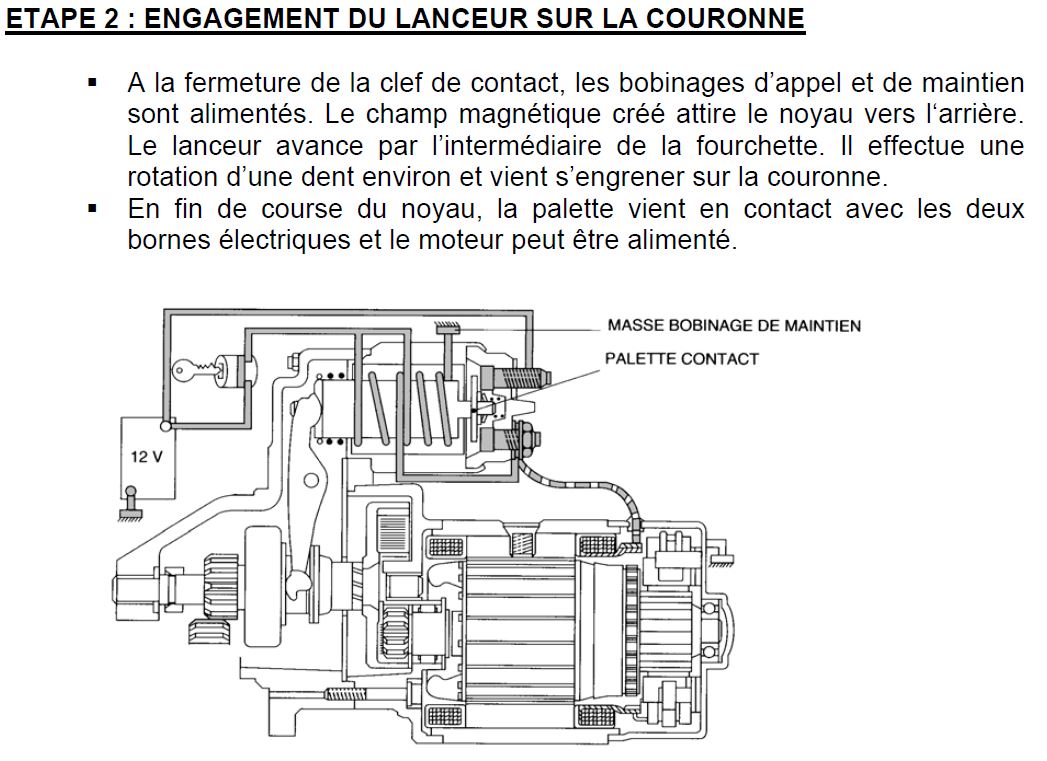 ETAPE 2 : ENGAGEMENT DU LANCEUR SUR LA COURONNE

▪ A la fermeture de la clef de contact, les bobinages d'appel et de maintien sont alimentés. Le champ magnétique créé attire le noyau vers l'arrière. Le lanceur avance par l'intermédiaire de la fourchette. Il effectue une rotation d'une dent environ et vient s'engrener sur la couronne.
▪ En fin de course du noyau, la palette vient en contact avec les deux bornes électriques et le moteur peut être alimenté.

MASSE BOBINAGE DE MAINTIEN
PALETTE CONTACT
12 V