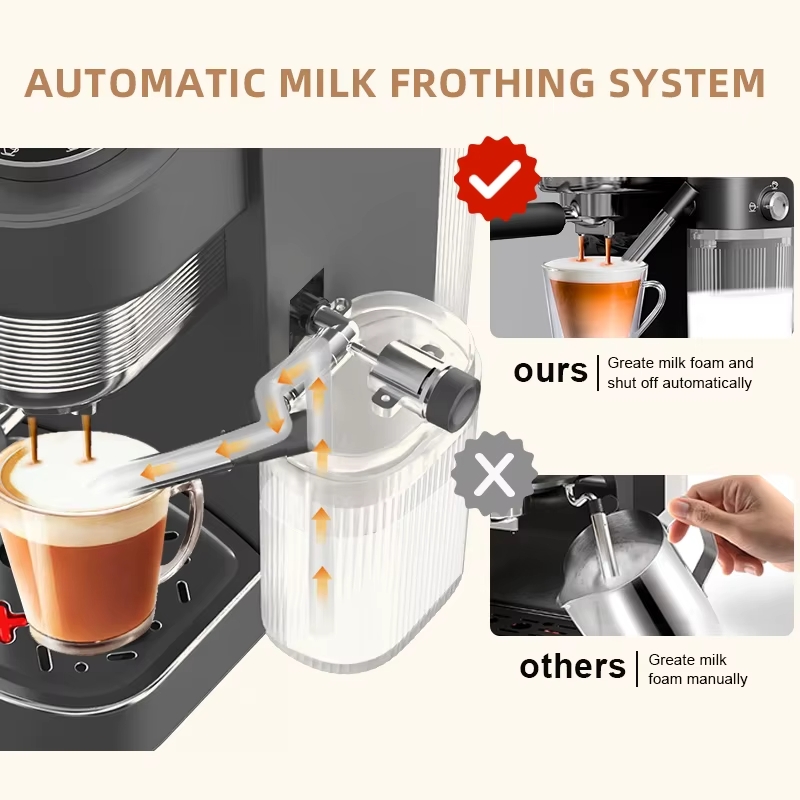 AUTOMATIC MILK FROTHING SYSTEM

ours | Greate milk foam and shut off automatically

others | Greate milk foam manually