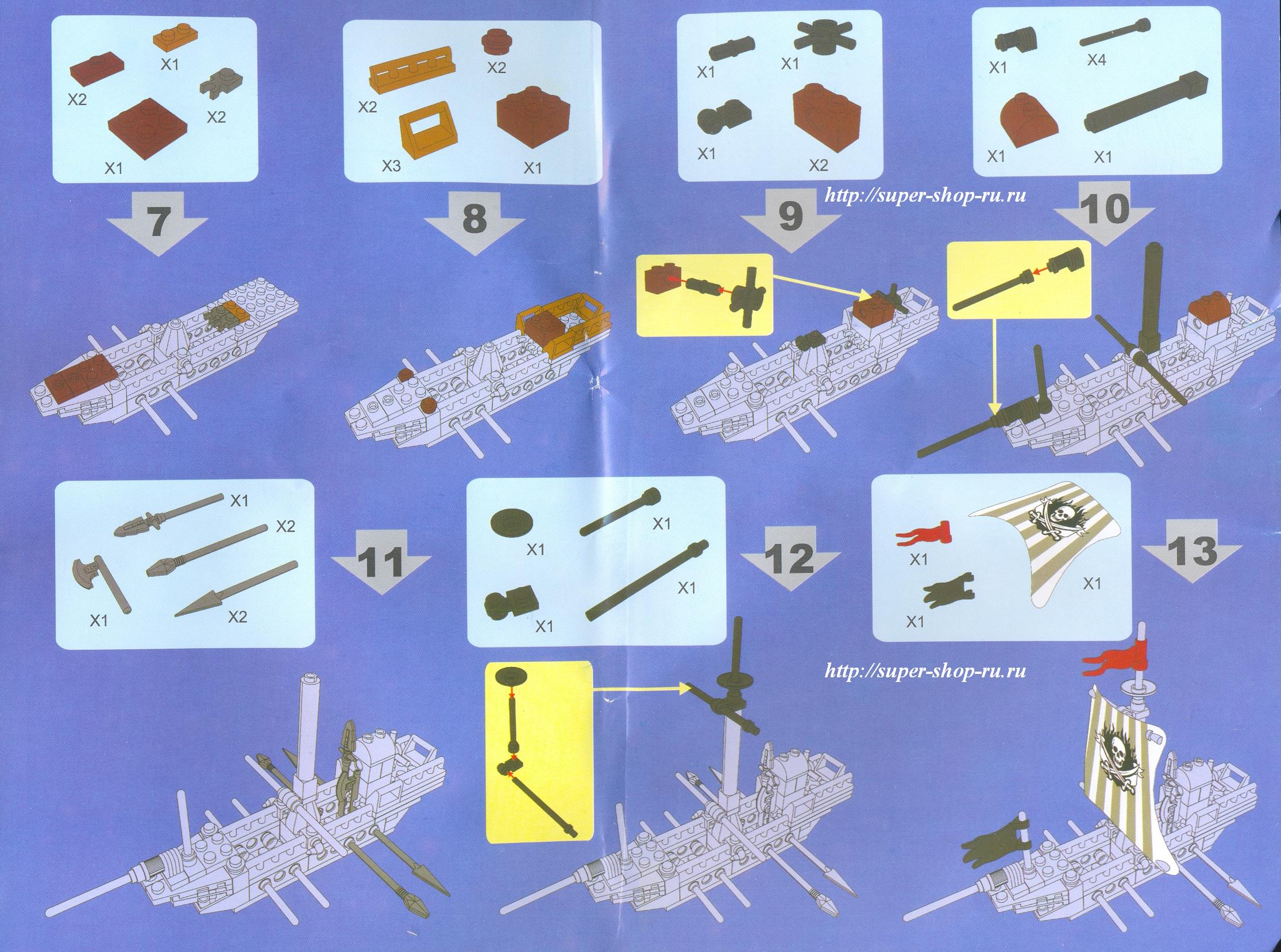 X1
X2
X2
X1

7

X2
X2
X3
X1

8

X1
X1
X1
X2

http://super-shop-ru.ru

9

X1
X4
X1
X1

10

X1
X2
X1
X2

11

X1
X1
X1
X1

12

X1
X1
X1

13

http://super-shop-ru.ru