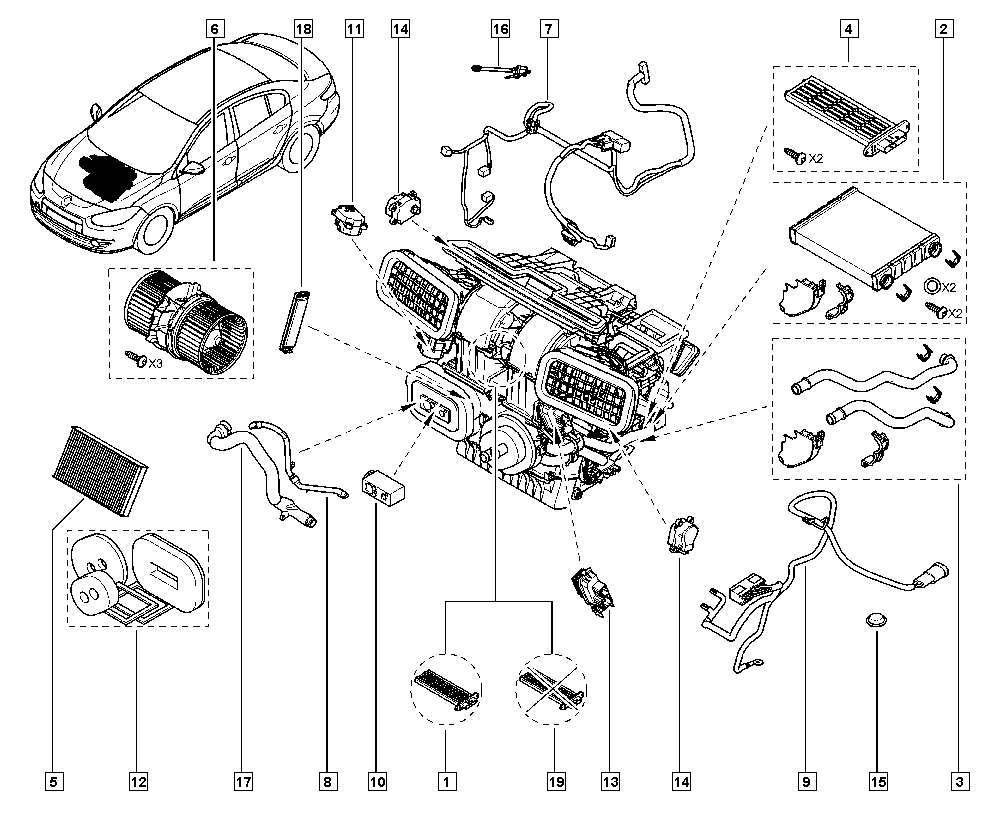 6
18
11
14
16
7
4
2
X2
X2
X2
X3
5
12
17
8
10
1
19
13
14
9
15
3