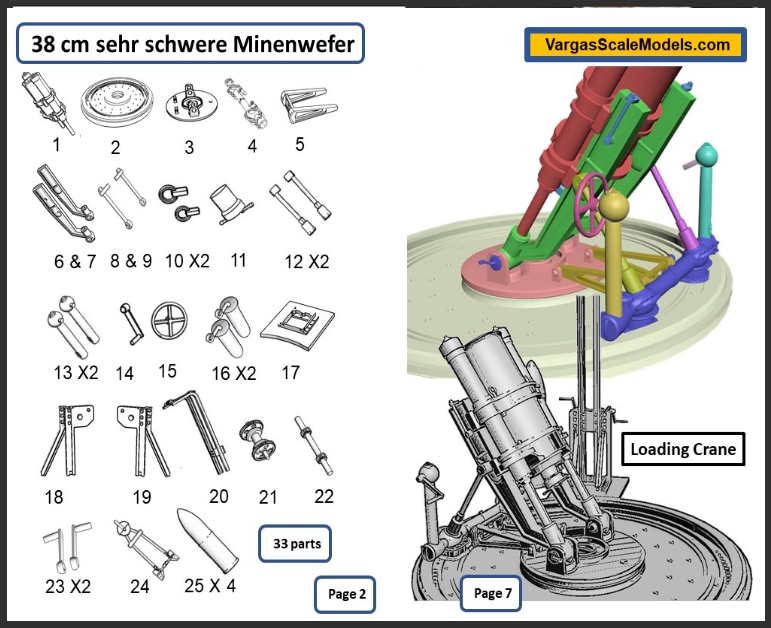 38 cm sehr schwere Minenwefer

1 2 3 4 5

6 & 7 8 & 9 10 X2 11 12 X2

13 X2 14 15 16 X2 17

18 19 20 21 22

23 X2 24 25 X 4

33 parts

Page 2

VargasScaleModels.com

Loading Crane

Page 7