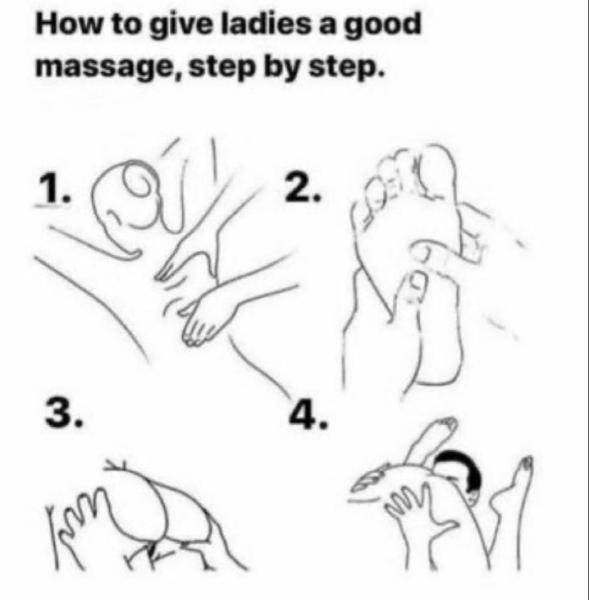 How to give ladies a good massage, step by step.

1.

2.

3.

4.