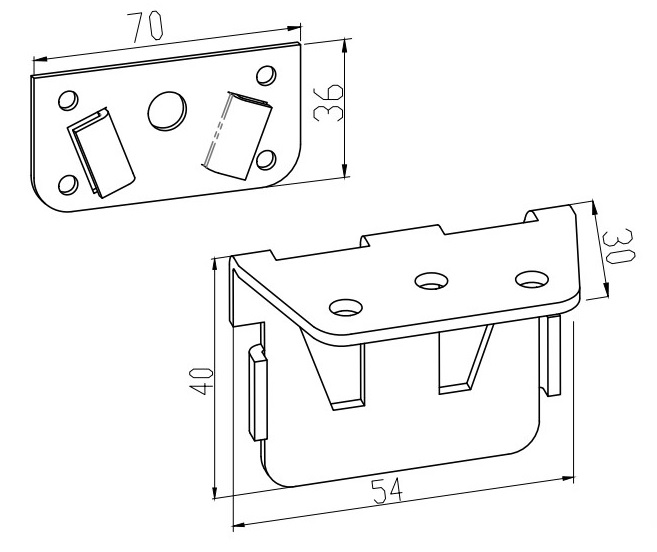 70
36
30
40
54