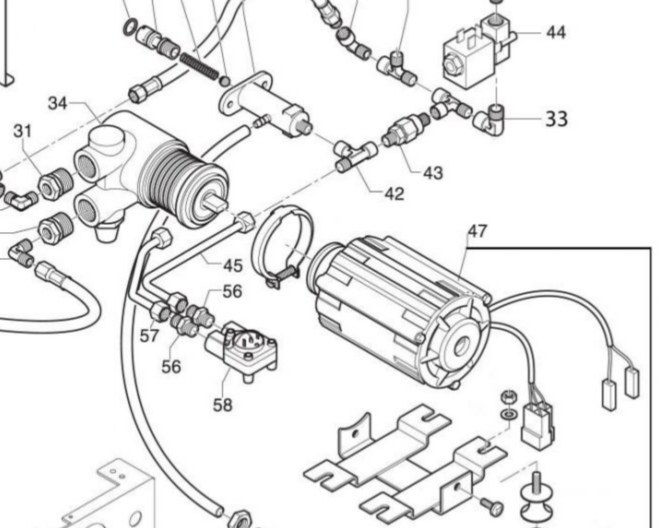 44
34
33
31
43
42
47
45
56
57
56
58