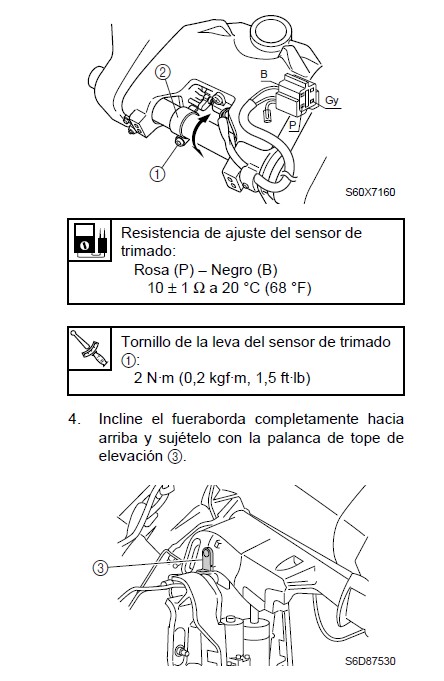 ②
B
Gy
P
①
S60X7160

Resistencia de ajuste del sensor de trimado:
Rosa (P) – Negro (B)
10 ± 1 Ω a 20 °C (68 °F)

Tornillo de la leva del sensor de trimado ①:
2 N·m (0,2 kgf·m, 1,5 ft·lb)

4. Incline el fueraborda completamente hacia arriba y sujételo con la palanca de tope de elevación ③.

③
S6D87530