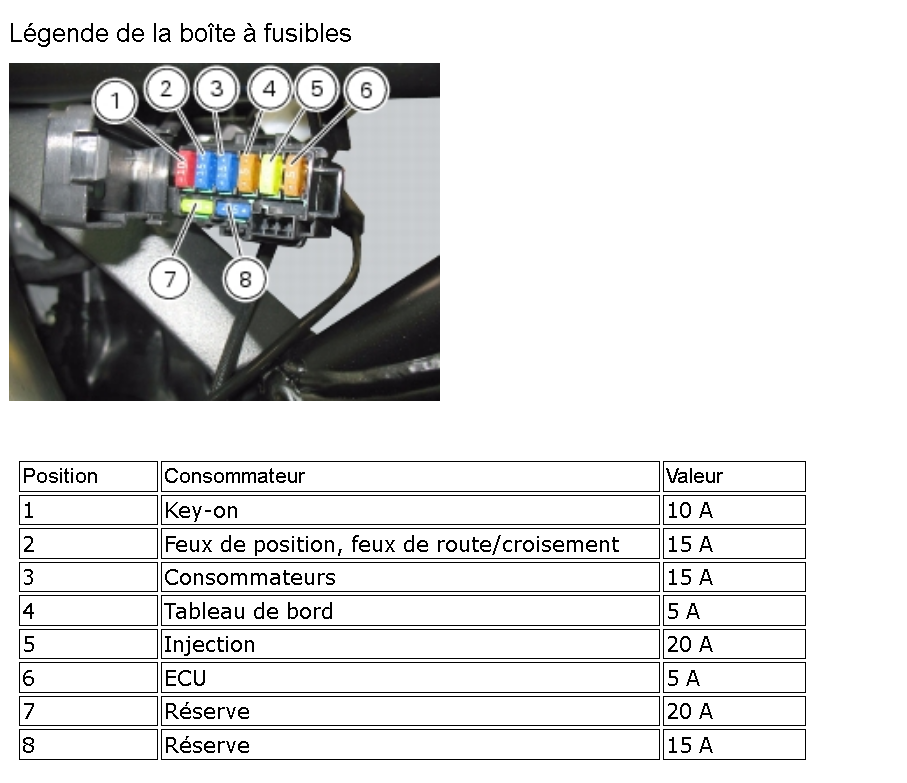 Légende de la boîte à fusibles

1 2 3 4 5 6

7 8

| Position | Consommateur | Valeur |
|---|---|---|
| 1 | Key-on | 10 A |
| 2 | Feux de position, feux de route/croisement | 15 A |
| 3 | Consommateurs | 15 A |
| 4 | Tableau de bord | 5 A |
| 5 | Injection | 20 A |
| 6 | ECU | 5 A |
| 7 | Réserve | 20 A |
| 8 | Réserve | 15 A |