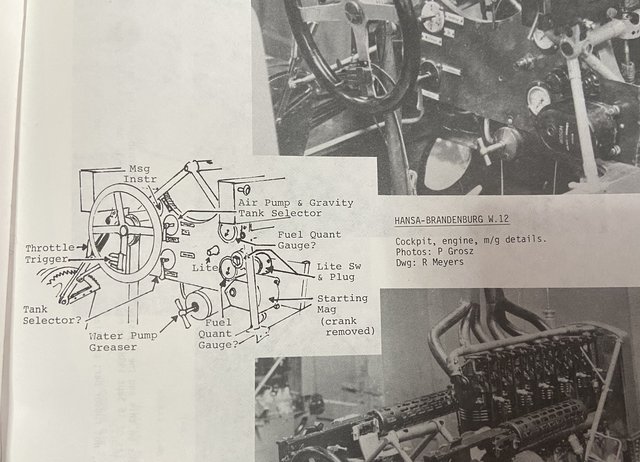 Msg Instr

Air Pump & Gravity Tank Selector

Fuel Quant Gauge?

Throttle Trigger

Lite

Lite Sw & Plug

Starting Mag (crank removed)

Tank Selector?

Water Pump Greaser

Fuel Quant Gauge?

HANSA-BRANDENBURG W.12

Cockpit, engine, m/g details.
Photos: P Grosz
Dwg: R Meyers