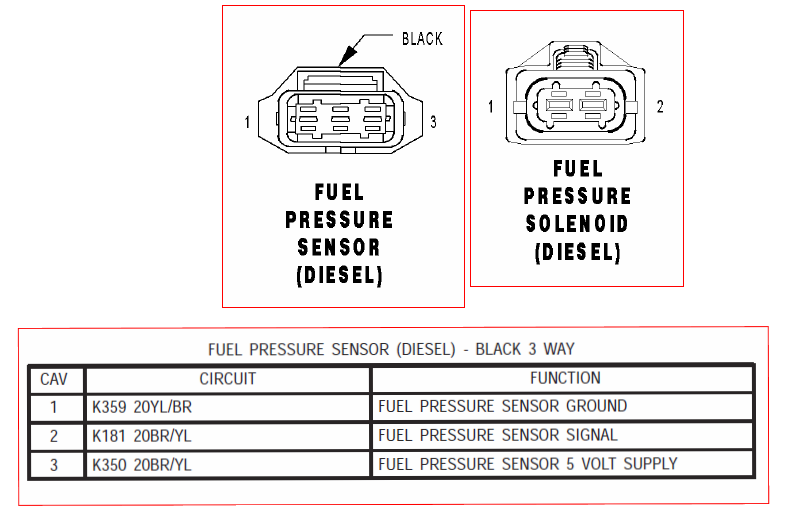 BLACK

1

3

FUEL PRESSURE SENSOR (DIESEL)

1

2

FUEL PRESSURE SOLENOID (DIESEL)

FUEL PRESSURE SENSOR (DIESEL) - BLACK 3 WAY

| CAV | CIRCUIT | FUNCTION |
|---|---|---|
| 1 | K359 20YL/BR | FUEL PRESSURE SENSOR GROUND |
| 2 | K181 20BR/YL | FUEL PRESSURE SENSOR SIGNAL |
| 3 | K350 20BR/YL | FUEL PRESSURE SENSOR 5 VOLT SUPPLY |