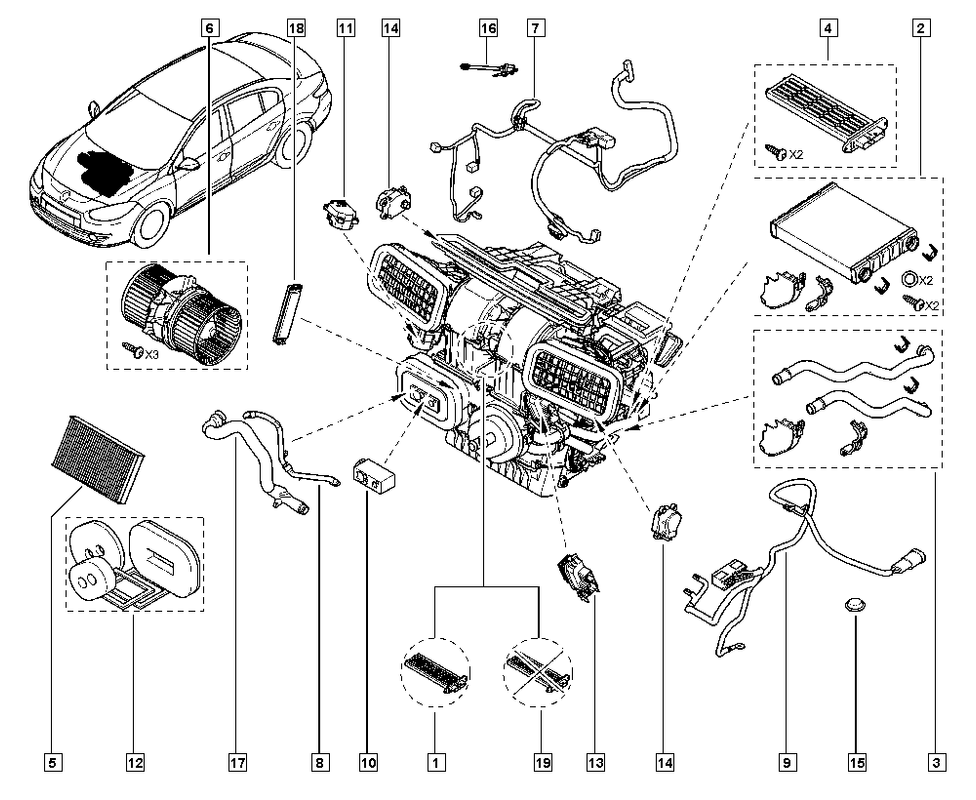 6
18
11
14
16
7
4
2
X2
X2
X2
X3
5
12
17
8
10
1
19
13
14
9
15
3