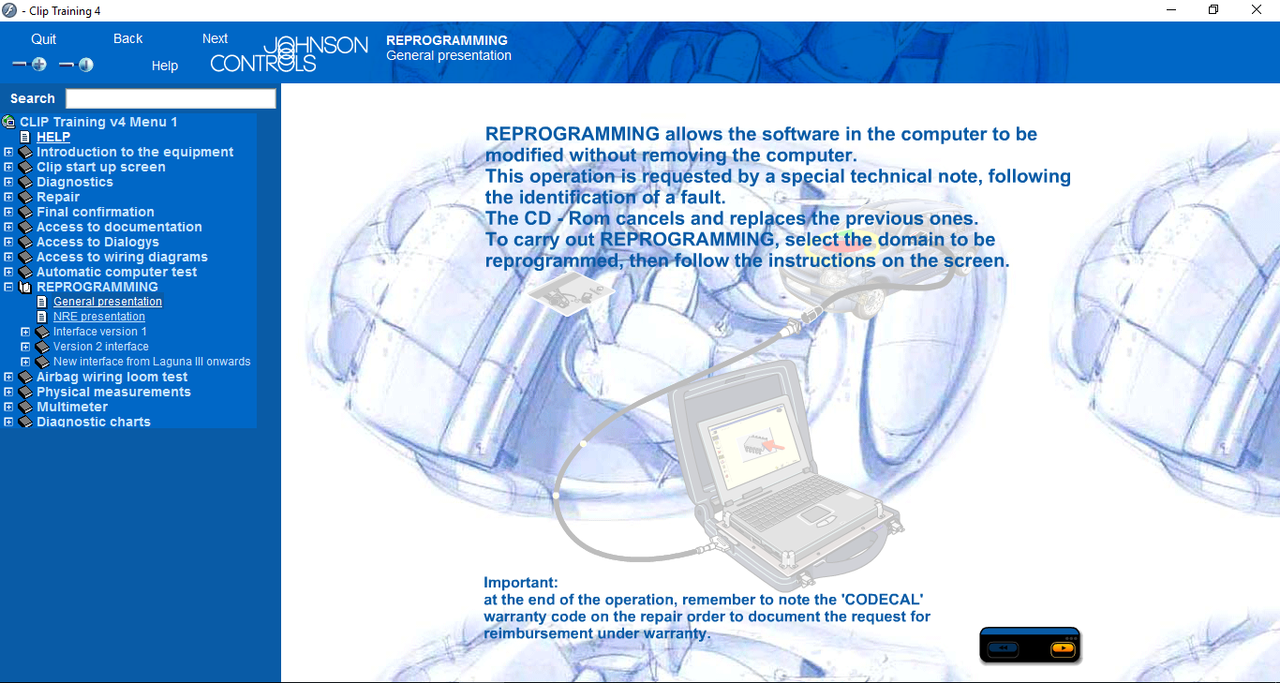 - Clip Training 4

Quit Back Next

Help

JOHNSON CONTROLS

REPROGRAMMING
General presentation

Search

CLIP Training v4 Menu 1
HELP
Introduction to the equipment
Clip start up screen
Diagnostics
Repair
Final confirmation
Access to documentation
Access to Dialogys
Access to wiring diagrams
Automatic computer test
REPROGRAMMING
General presentation
NRE presentation
Interface version 1
Version 2 interface
New interface from Laguna III onwards
Airbag wiring loom test
Physical measurements
Multimeter
Diagnostic charts

REPROGRAMMING allows the software in the computer to be modified without removing the computer.
This operation is requested by a special technical note, following the identification of a fault.
The CD - Rom cancels and replaces the previous ones.
To carry out REPROGRAMMING, select the domain to be reprogrammed, then follow the instructions on the screen.

Important:
at the end of the operation, remember to note the 'CODECAL' warranty code on the repair order to document the request for reimbursement under warranty.