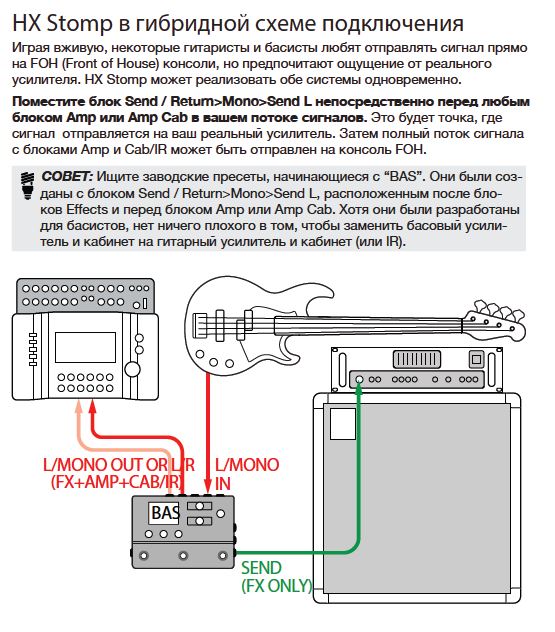 HX Stomp в гибридной схеме подключения

Играя вживую, некоторые гитаристы и басисты любят отправлять сигнал прямо на FOH (Front of House) консоли, но предпочитают ощущение от реального усилителя. HX Stomp может реализовать обе системы одновременно.

Поместите блок Send / Return>Mono>Send L непосредственно перед любым блоком Amp или Amp Cab в вашем потоке сигналов. Это будет точка, где сигнал отправляется на ваш реальный усилитель. Затем полный поток сигнала с блоками Amp и Cab/IR может быть отправлен на консоль FOH.

СОВЕТ: Ищите заводские пресеты, начинающиеся с "BAS". Они были созданы с блоком Send / Return>Mono>Send L, расположенным после блоков Effects и перед блоком Amp или Amp Cab. Хотя они были разработаны для басистов, нет ничего плохого в том, чтобы заменить басовый усилитель и кабинет на гитарный усилитель и кабинет (или IR).

L/MONO OUT OR L/R
(FX+AMP+CAB/IR)

L/MONO
IN

BAS

SEND
(FX ONLY)