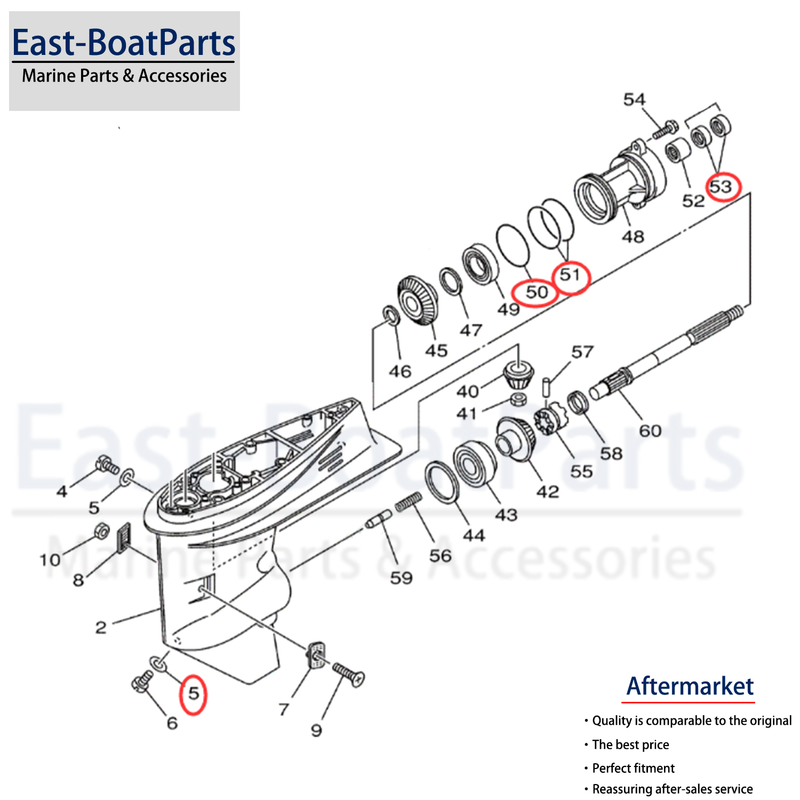 East-BoatParts
Marine Parts & Accessories

54
53
52
48
51
50
49
47
45
46
57
40
41
60
58
55
42
43
44
56
59
4
5
10
8
2
5
6
7
9

East-BoatParts
Marine Parts & Accessories

Aftermarket
• Quality is comparable to the original
• The best price
• Perfect fitment
• Reassuring after-sales service