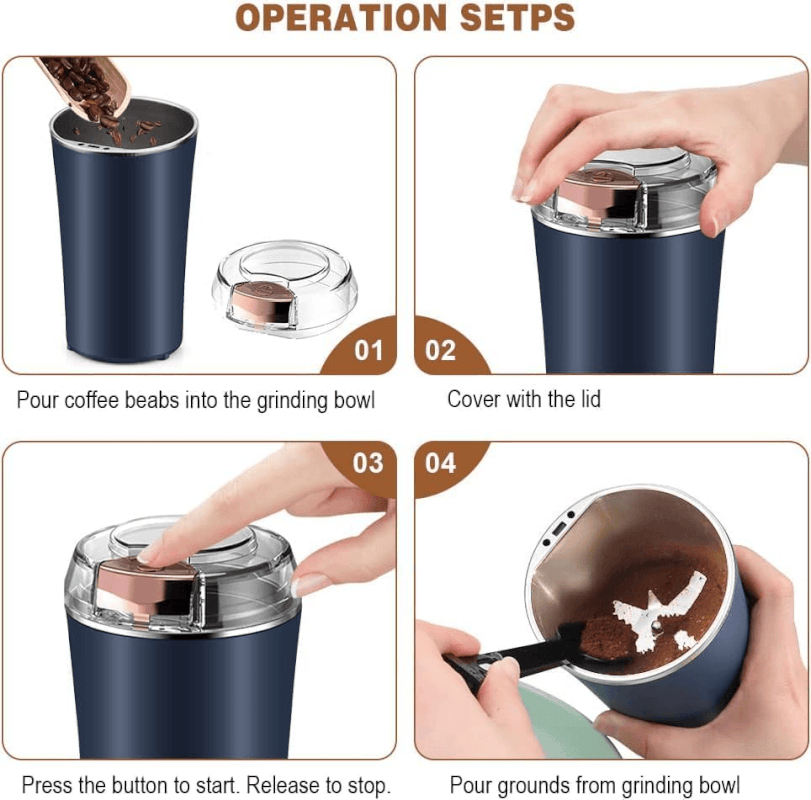 OPERATION SETPS

01

Pour coffee beabs into the grinding bowl

02

Cover with the lid

03

Press the button to start. Release to stop.

04

Pour grounds from grinding bowl