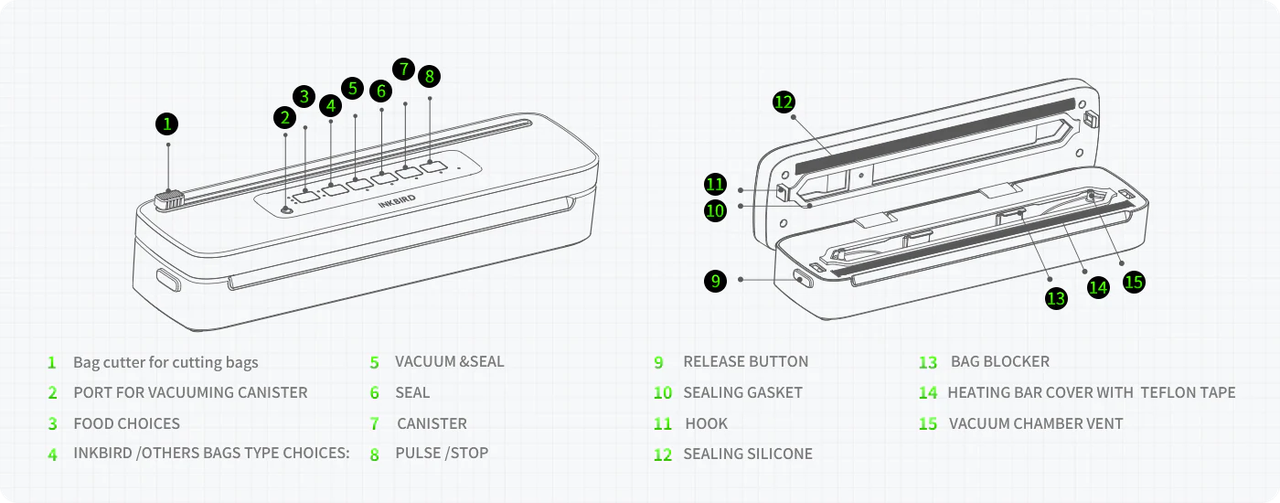 1
2
3
4
5
6
7
8
INKBIRD

12
11
10
9
13
14
15

1 Bag cutter for cutting bags
2 PORT FOR VACUUMING CANISTER
3 FOOD CHOICES
4 INKBIRD /OTHERS BAGS TYPE CHOICES:

5 VACUUM &SEAL
6 SEAL
7 CANISTER
8 PULSE /STOP

9 RELEASE BUTTON
10 SEALING GASKET
11 HOOK
12 SEALING SILICONE

13 BAG BLOCKER
14 HEATING BAR COVER WITH TEFLON TAPE
15 VACUUM CHAMBER VENT