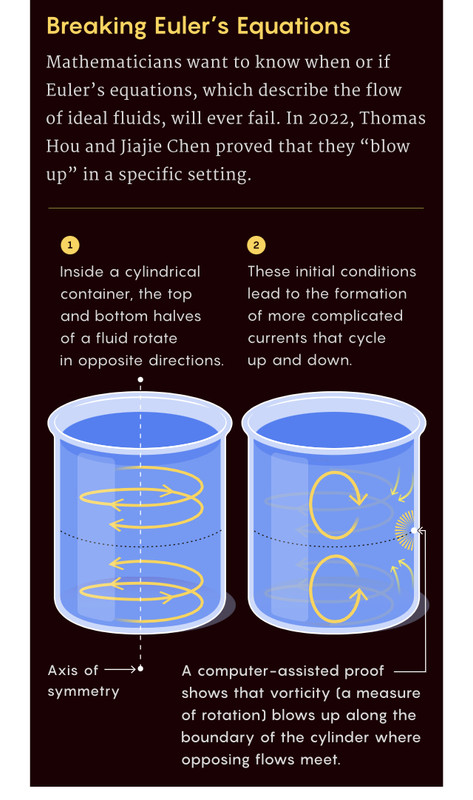 Breaking Euler's Equations

Mathematicians want to know when or if Euler's equations, which describe the flow of ideal fluids, will ever fail. In 2022, Thomas Hou and Jiajie Chen proved that they "blow up" in a specific setting.

1

Inside a cylindrical container, the top and bottom halves of a fluid rotate in opposite directions.

2

These initial conditions lead to the formation of more complicated currents that cycle up and down.

Axis of symmetry

A computer-assisted proof shows that vorticity (a measure of rotation) blows up along the boundary of the cylinder where opposing flows meet.