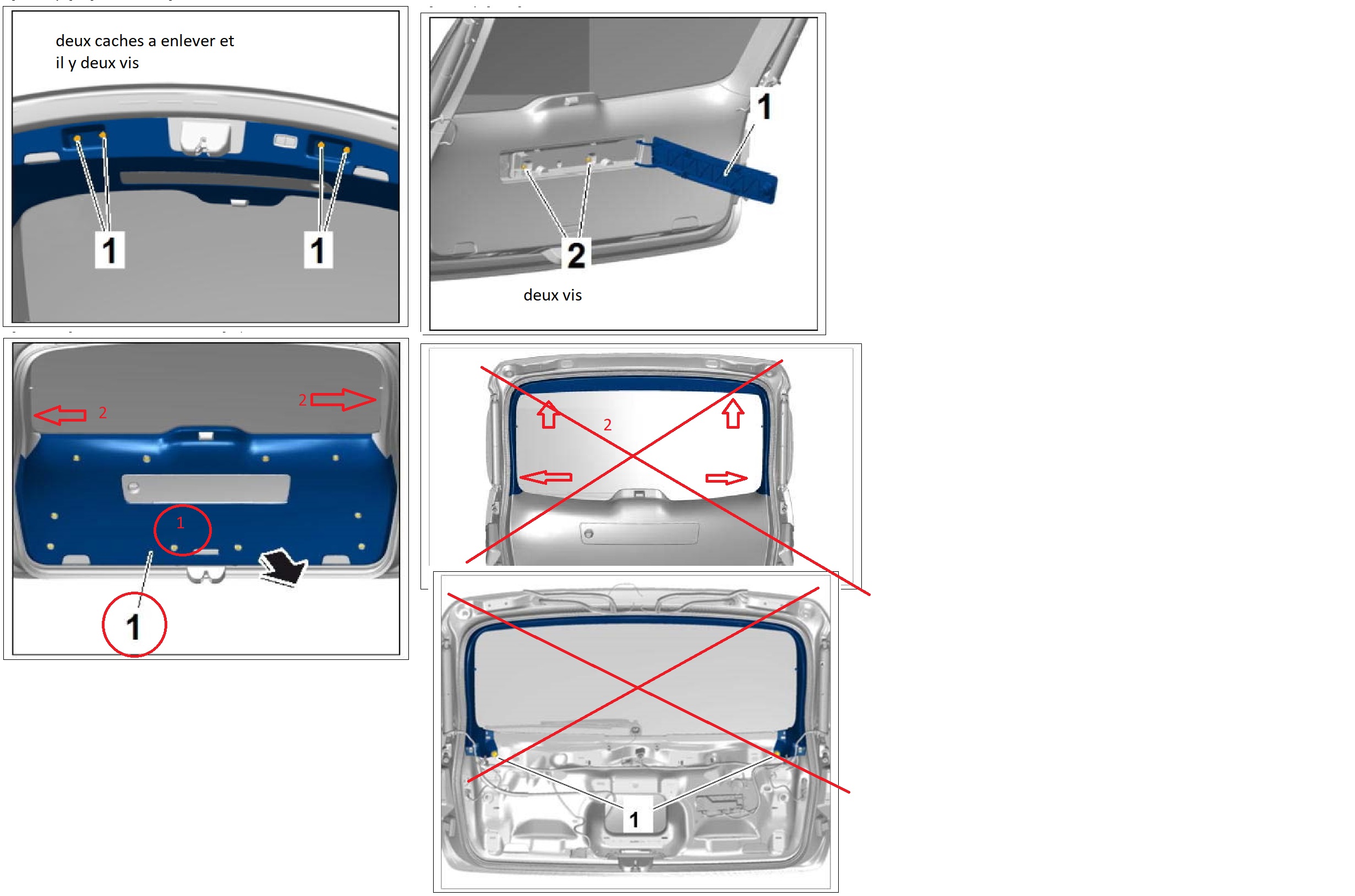 deux caches a enlever et
il y deux vis

1

1

1

2

deux vis

2

2

1

1

2

1