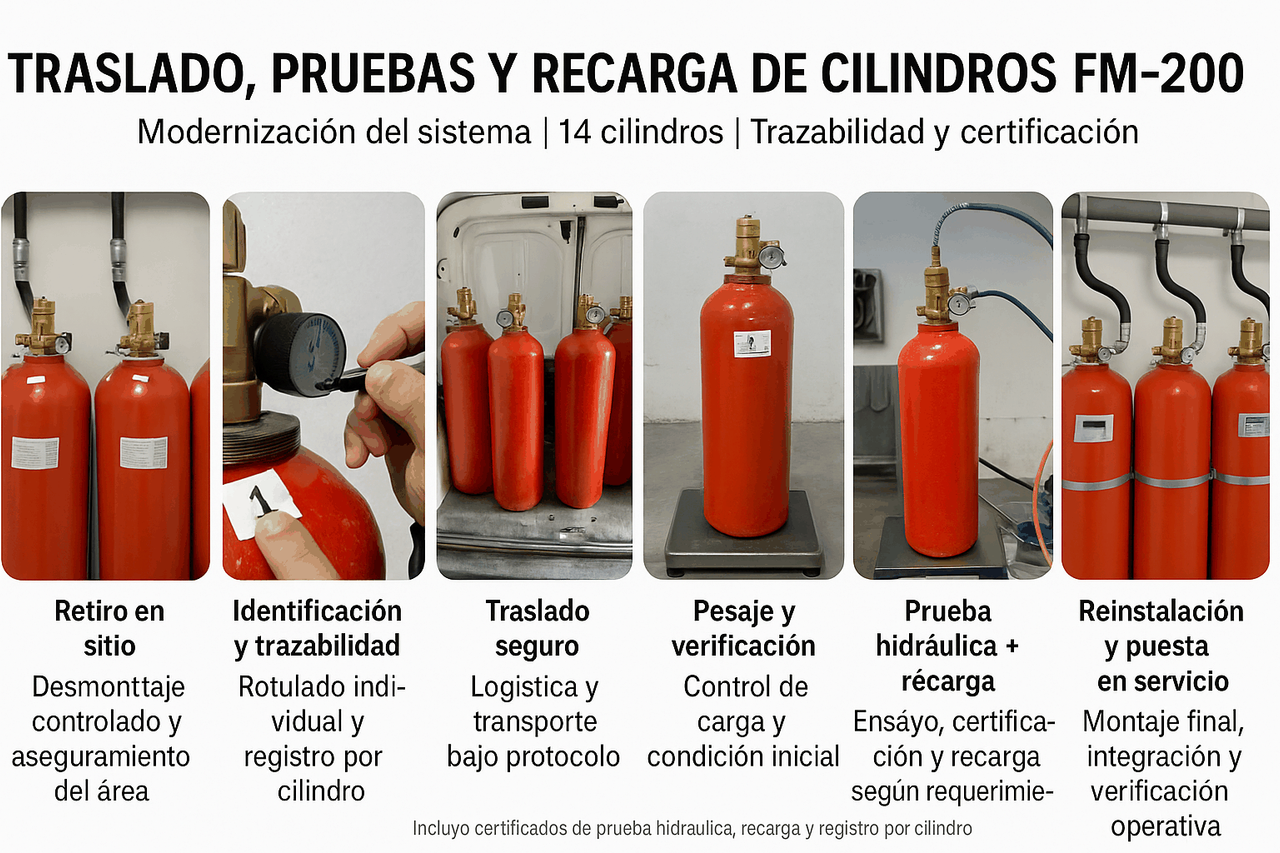 TRASLADO, PRUEBAS Y RECARGA DE CILINDROS FM-200

Modernización del sistema | 14 cilindros | Trazabilidad y certificación

1

Retiro en sitio
Desmonttaje controlado y aseguramiento del área

Identificación y trazabilidad
Rotulado individual y registro por cilindro

Traslado seguro
Logistica y transporte bajo protocolo

Pesaje y verificación
Control de carga y condición inicial

Prueba hidráulica + récarga
Ensáyo, certificación y recarga según requerimie-

Reinstalación y puesta en servicio
Montaje final, integración y verificación operativa

Incluyo certificados de prueba hidraulica, recarga y registro por cilindro