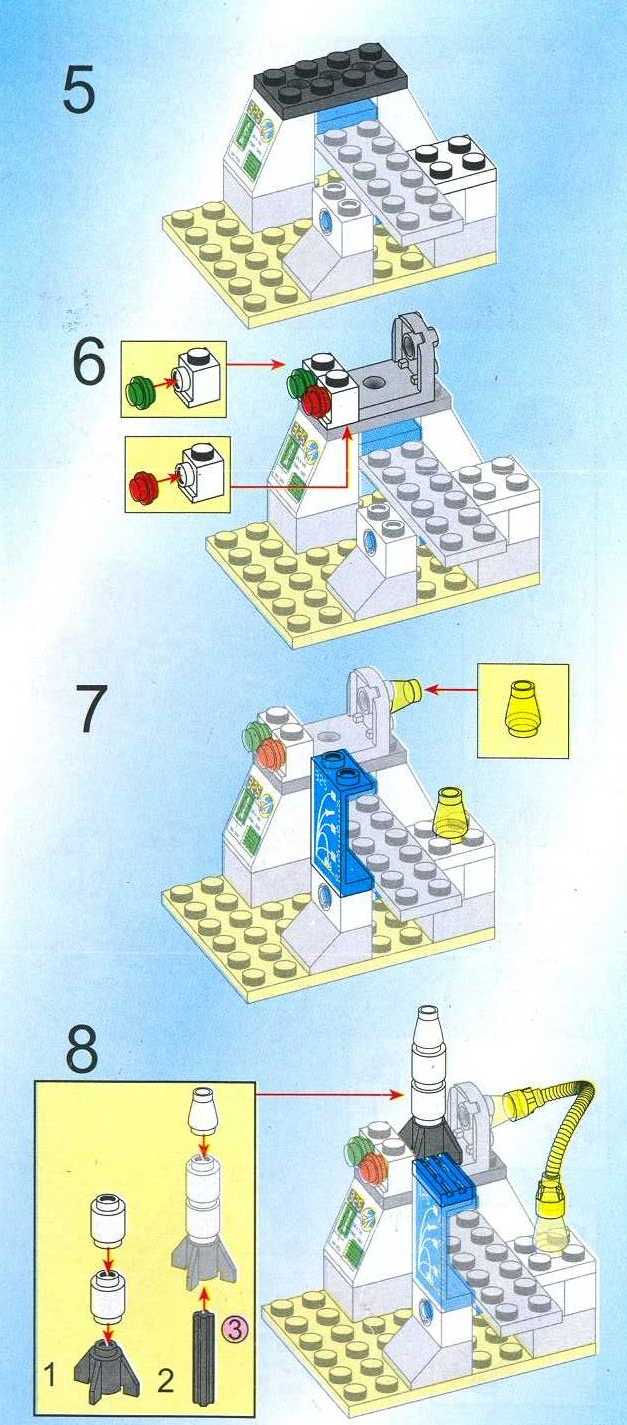 5

6

7

8

1

2

3