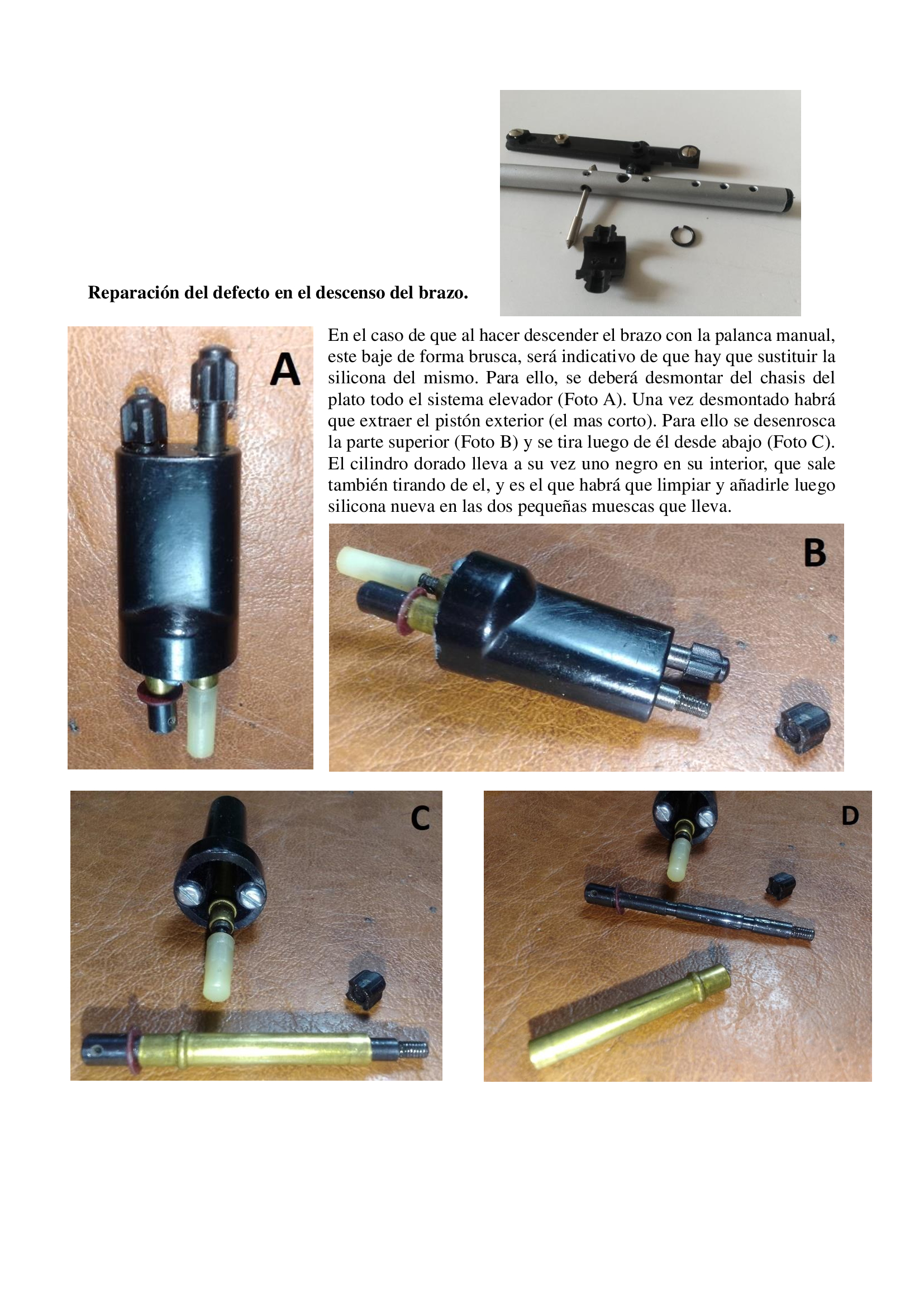 Reparación del defecto en el descenso del brazo.

A

En el caso de que al hacer descender el brazo con la palanca manual, este baje de forma brusca, será indicativo de que hay que sustituir la silicona del mismo. Para ello, se deberá desmontar del chasis del plato todo el sistema elevador (Foto A). Una vez desmontado habrá que extraer el pistón exterior (el mas corto). Para ello se desenrosca la parte superior (Foto B) y se tira luego de él desde abajo (Foto C). El cilindro dorado lleva a su vez uno negro en su interior, que sale también tirando de el, y es el que habrá que limpiar y añadirle luego silicona nueva en las dos pequeñas muescas que lleva.

B

C

D