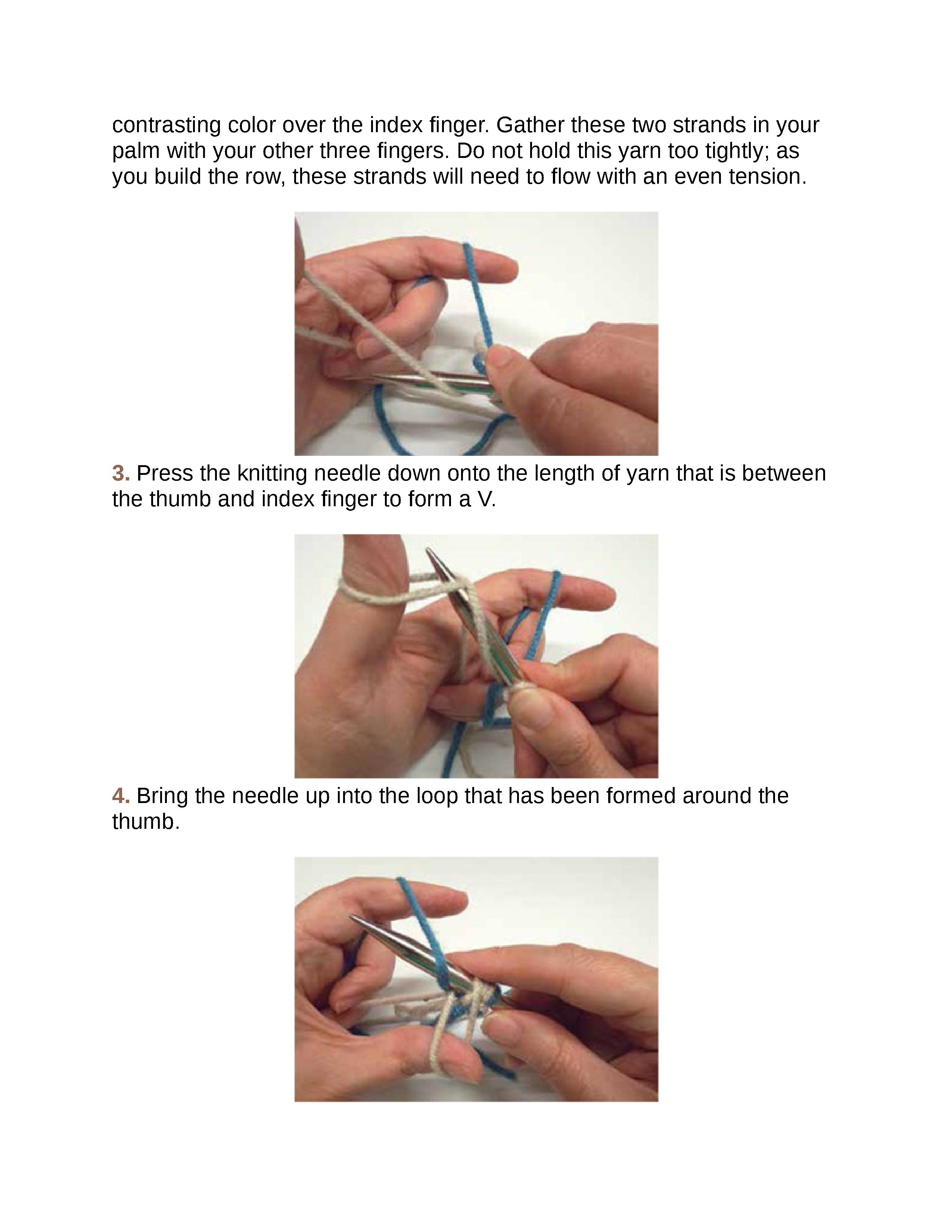 contrasting color over the index finger. Gather these two strands in your palm with your other three fingers. Do not hold this yarn too tightly; as you build the row, these strands will need to flow with an even tension.

3. Press the knitting needle down onto the length of yarn that is between the thumb and index finger to form a V.

4. Bring the needle up into the loop that has been formed around the thumb.