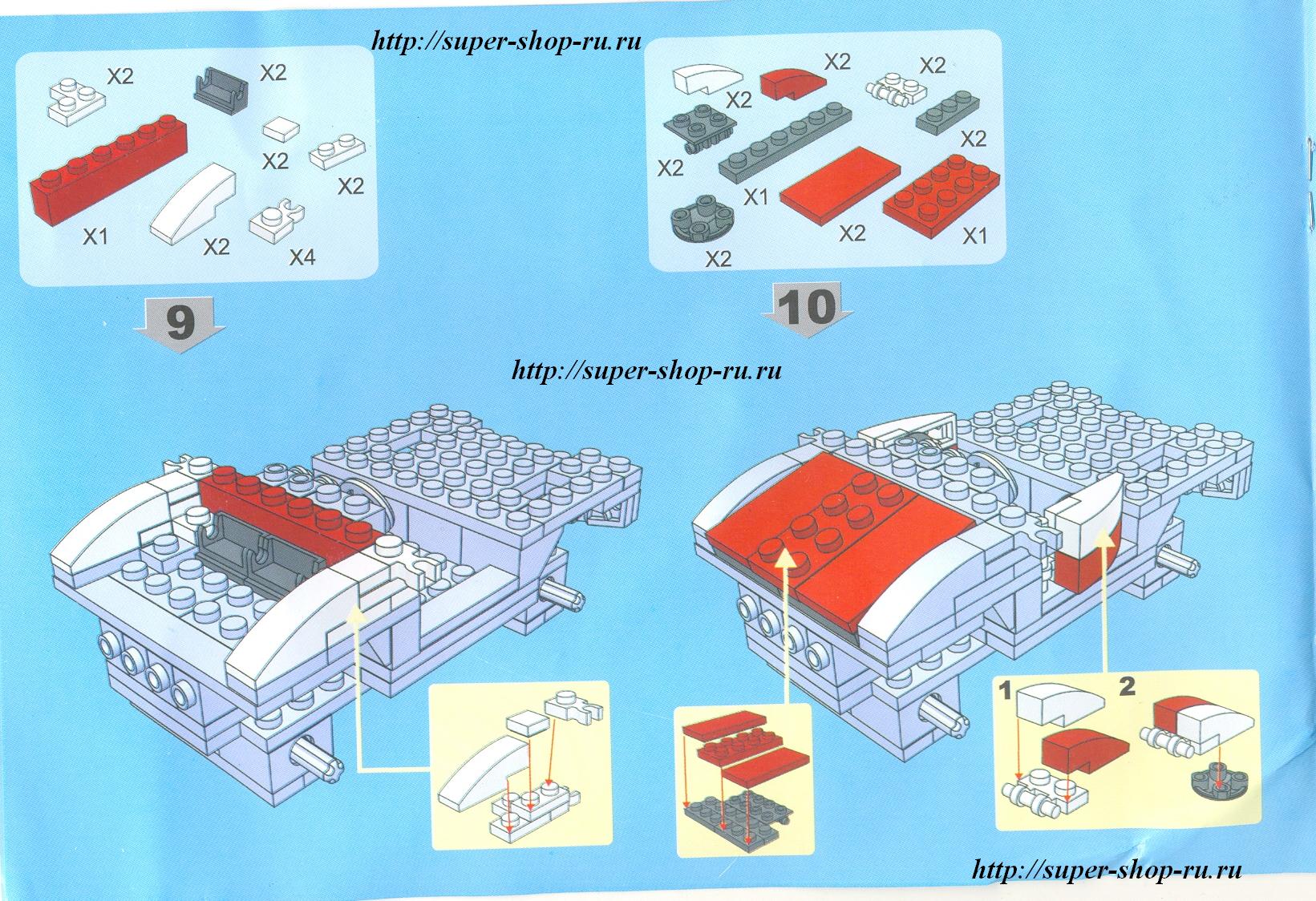 http://super-shop-ru.ru

X2
X2
X2
X2
X1
X2
X4

9

X2
X2
X2
X2
X2
X1
X2
X1
X2

10

http://super-shop-ru.ru

1
2

http://super-shop-ru.ru