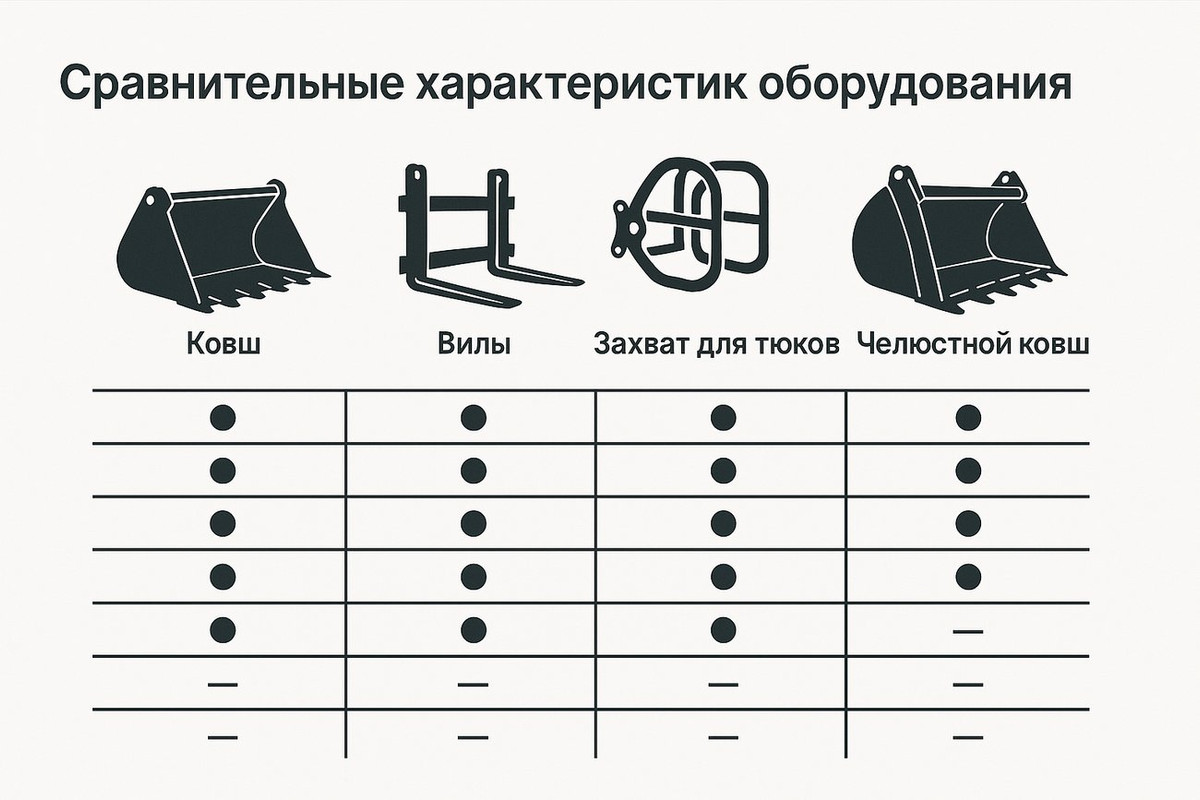 Сравнительные характеристик оборудования

| Ковш | Вилы | Захват для тюков | Челюстной ковш |
|---|---|---|---|
| ● | ● | ● | ● |
| ● | ● | ● | ● |
| ● | ● | ● | ● |
| ● | ● | ● | ● |
| ● | ● | ● | — |
| — | — | — | — |
| — | — | — | — |