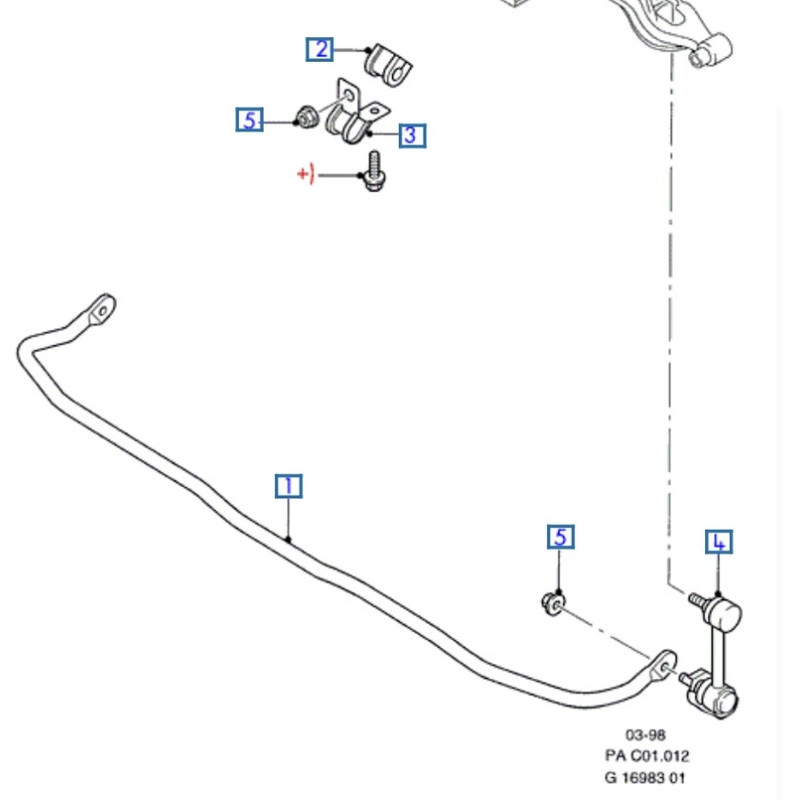 2

5

3

+)

1

5

4

03-98
PA C01.012
G 16983 01