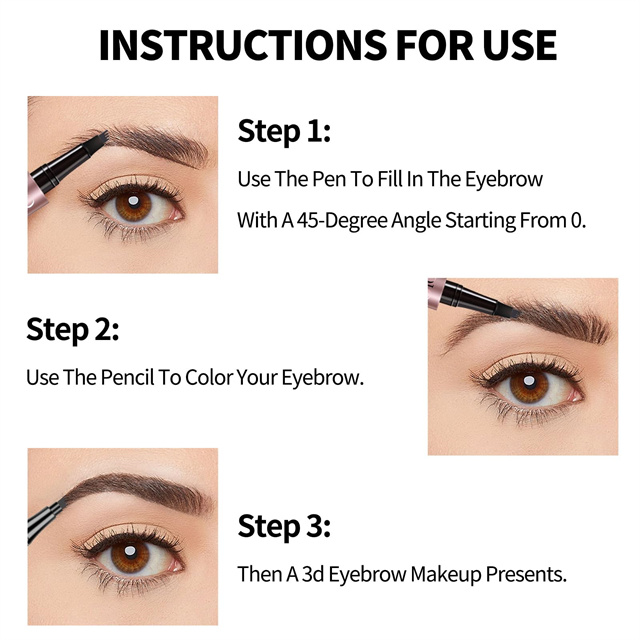 INSTRUCTIONS FOR USE

Step 1:

Use The Pen To Fill In The Eyebrow With A 45-Degree Angle Starting From 0.

Step 2:

Use The Pencil To Color Your Eyebrow.

Step 3:

Then A 3d Eyebrow Makeup Presents.