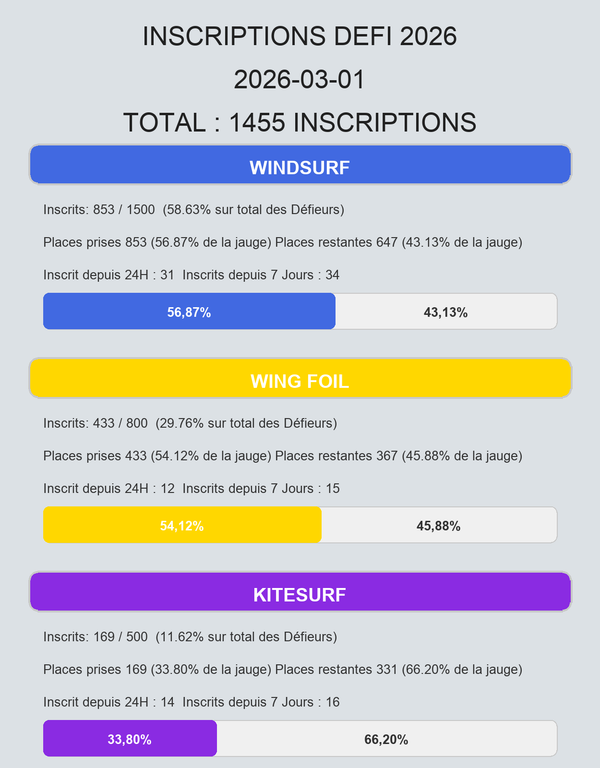 INSCRIPTIONS DEFI 2026

2026-03-01

TOTAL : 1455 INSCRIPTIONS

WINDSURF

Inscrits: 853 / 1500 (58.63% sur total des Défieurs)

Places prises 853 (56.87% de la jauge) Places restantes 647 (43.13% de la jauge)

Inscrit depuis 24H : 31 Inscrits depuis 7 Jours : 34

56,87%

43,13%

WING FOIL

Inscrits: 433 / 800 (29.76% sur total des Défieurs)

Places prises 433 (54.12% de la jauge) Places restantes 367 (45.88% de la jauge)

Inscrit depuis 24H : 12 Inscrits depuis 7 Jours : 15

54,12%

45,88%

KITESURF

Inscrits: 169 / 500 (11.62% sur total des Défieurs)

Places prises 169 (33.80% de la jauge) Places restantes 331 (66.20% de la jauge)

Inscrit depuis 24H : 14 Inscrits depuis 7 Jours : 16

33,80%

66,20%