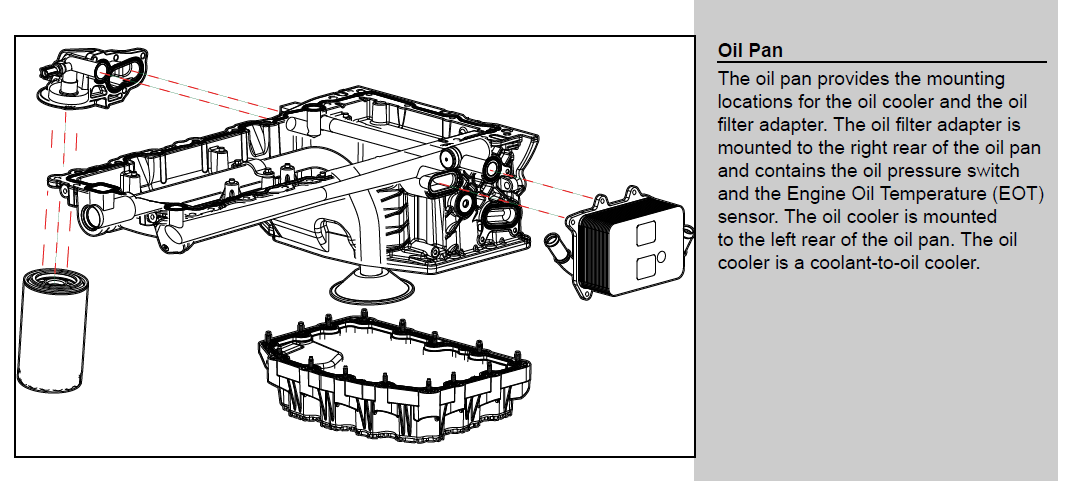 Oil Pan

The oil pan provides the mounting locations for the oil cooler and the oil filter adapter. The oil filter adapter is mounted to the right rear of the oil pan and contains the oil pressure switch and the Engine Oil Temperature (EOT) sensor. The oil cooler is mounted to the left rear of the oil pan. The oil cooler is a coolant-to-oil cooler.