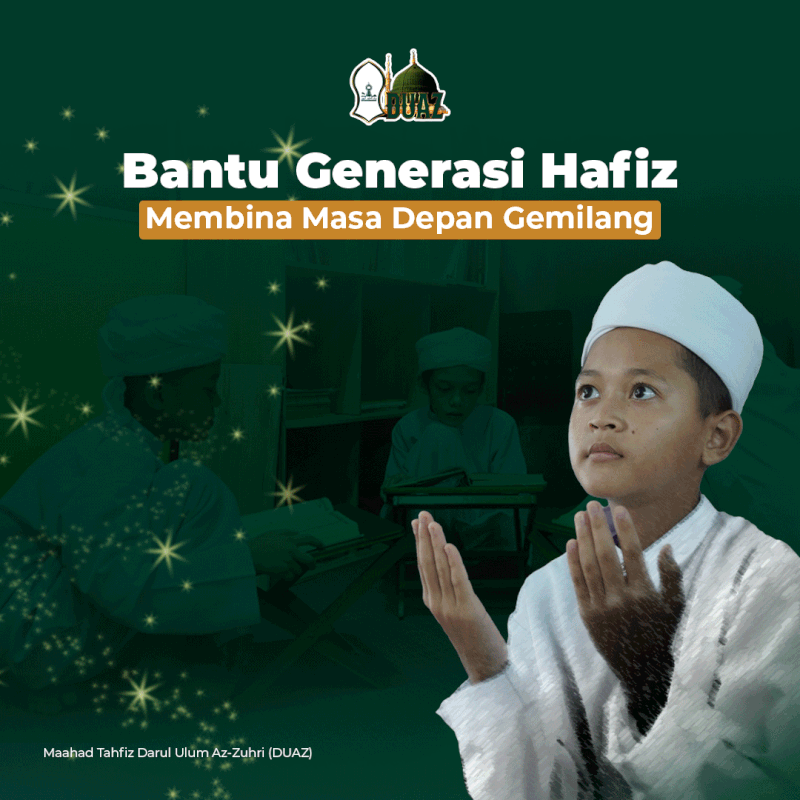 DUAZ

Bantu Generasi Hafiz

Membina Masa Depan Gemilang

Maahad Tahfiz Darul Ulum Az-Zuhri (DUAZ)