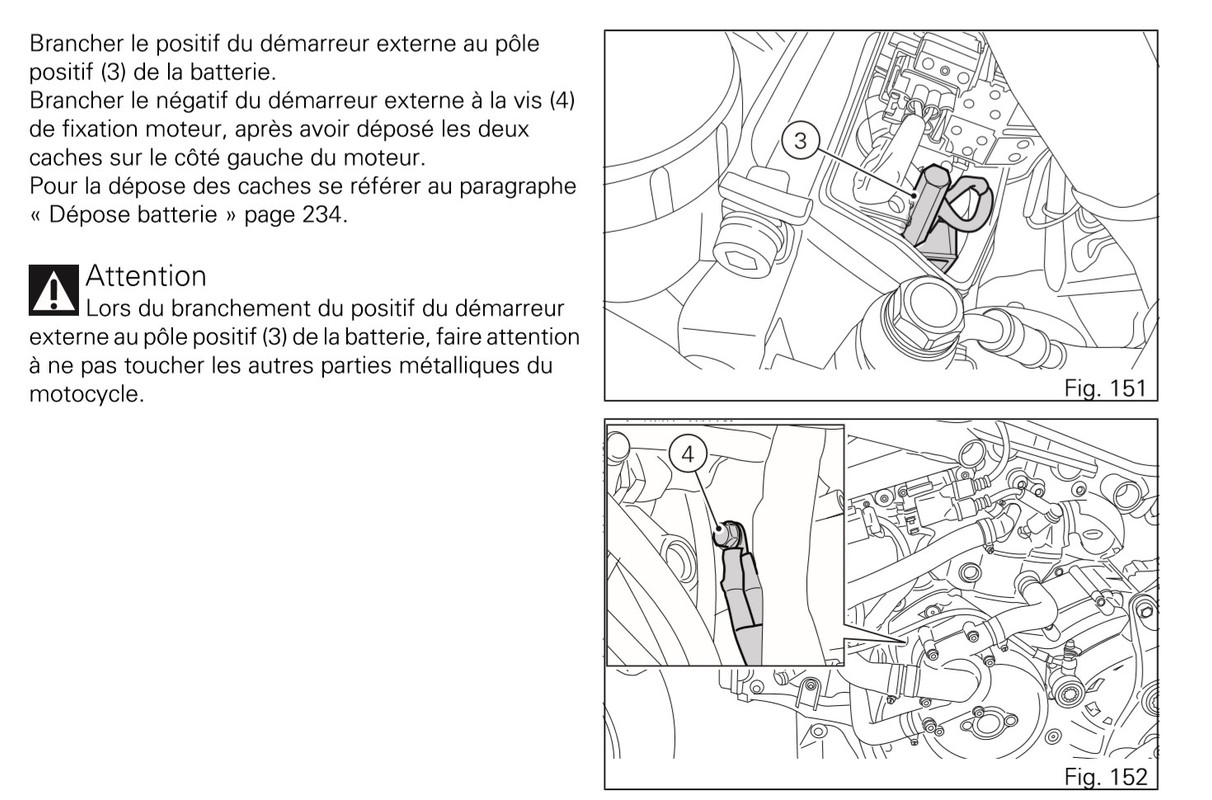 Brancher le positif du démarreur externe au pôle positif (3) de la batterie.
Brancher le négatif du démarreur externe à la vis (4) de fixation moteur, après avoir déposé les deux caches sur le côté gauche du moteur.
Pour la dépose des caches se référer au paragraphe « Dépose batterie » page 234.

Attention
Lors du branchement du positif du démarreur externe au pôle positif (3) de la batterie, faire attention à ne pas toucher les autres parties métalliques du motocycle.

3

Fig. 151

4

Fig. 152