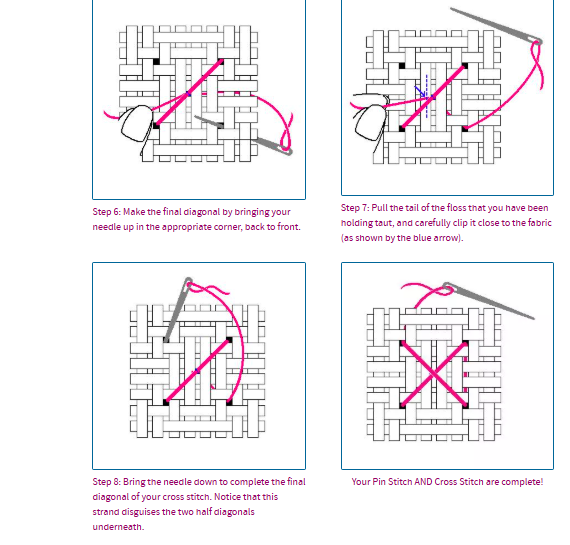 Step 6: Make the final diagonal by bringing your needle up in the appropriate corner, back to front.

Step 7: Pull the tail of the floss that you have been holding taut, and carefully clip it close to the fabric (as shown by the blue arrow).

Step 8: Bring the needle down to complete the final diagonal of your cross stitch. Notice that this strand disguises the two half diagonals underneath.

Your Pin Stitch AND Cross Stitch are complete!