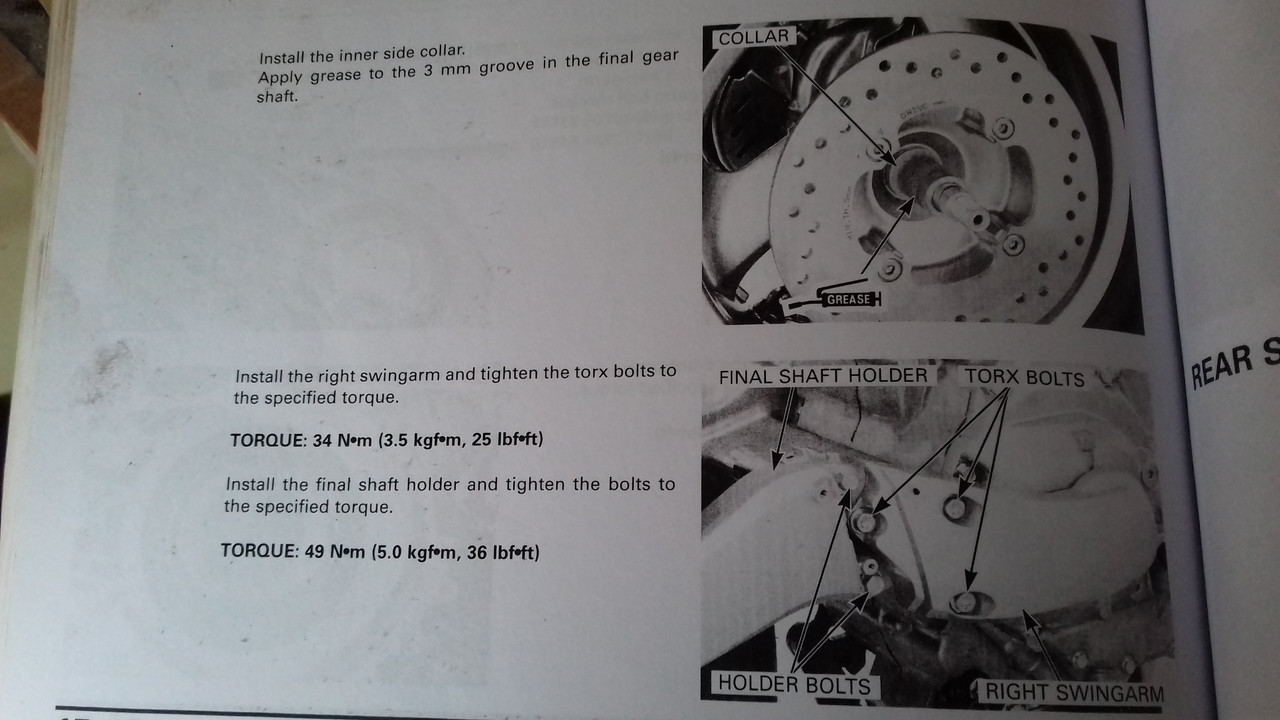 Install the inner side collar.
Apply grease to the 3 mm groove in the final gear shaft.

COLLAR

GREASE

Install the right swingarm and tighten the torx bolts to the specified torque.

TORQUE: 34 N•m (3.5 kgf•m, 25 lbf•ft)

Install the final shaft holder and tighten the bolts to the specified torque.

TORQUE: 49 N•m (5.0 kgf•m, 36 lbf•ft)

FINAL SHAFT HOLDER

TORX BOLTS

HOLDER BOLTS

RIGHT SWINGARM

REAR S