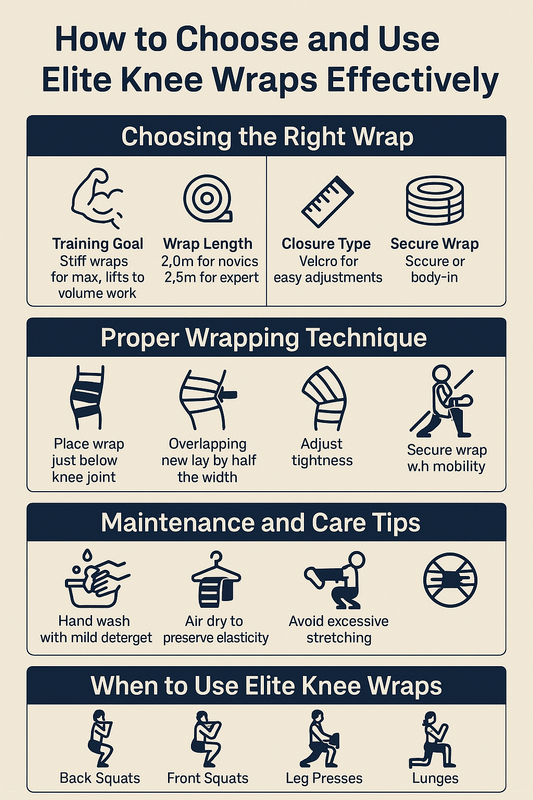 How to Choose and Use Elite Knee Wraps Effectively

Choosing the Right Wrap

Training Goal
Stiff wraps for max, lifts to volume work

Wrap Length
2,0m for novics 2,5m for expert

Closure Type
Velcro for easy adjustments

Secure Wrap
Sccure or body-in

Proper Wrapping Technique

Place wrap just below knee joint

Overlapping new lay by half the width

Adjust tightness

Secure wrap w.h mobility

Maintenance and Care Tips

Hand wash with mild deterget

Air dry to preserve elasticity

Avoid excessive stretching

When to Use Elite Knee Wraps

Back Squats

Front Squats

Leg Presses

Lunges