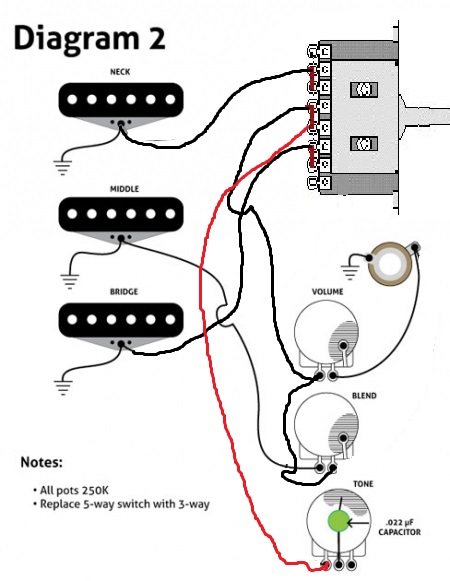 Diagram 2

NECK

MIDDLE

BRIDGE

VOLUME

BLEND

TONE

.022 μF CAPACITOR

Notes:

• All pots 250K
• Replace 5-way switch with 3-way