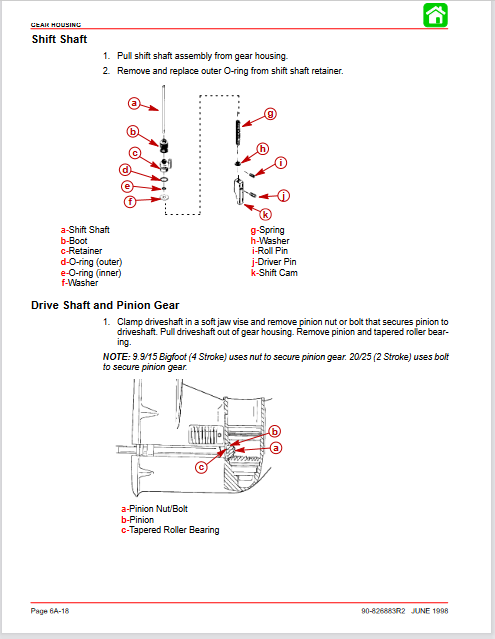 GEAR HOUSING

Shift Shaft

1. Pull shift shaft assembly from gear housing.

2. Remove and replace outer O-ring from shift shaft retainer.

a
b
c
d
e
f
g
h
i
j
k

a-Shift Shaft
b-Boot
c-Retainer
d-O-ring (outer)
e-O-ring (inner)
f-Washer

g-Spring
h-Washer
i-Roll Pin
j-Driver Pin
k-Shift Cam

Drive Shaft and Pinion Gear

1. Clamp driveshaft in a soft jaw vise and remove pinion nut or bolt that secures pinion to driveshaft. Pull driveshaft out of gear housing. Remove pinion and tapered roller bearing.

NOTE: 9.9/15 Bigfoot (4 Stroke) uses nut to secure pinion gear. 20/25 (2 Stroke) uses bolt to secure pinion gear.

b
a
c

a-Pinion Nut/Bolt
b-Pinion
c-Tapered Roller Bearing

Page 6A-18

90-826883R2 JUNE 1998