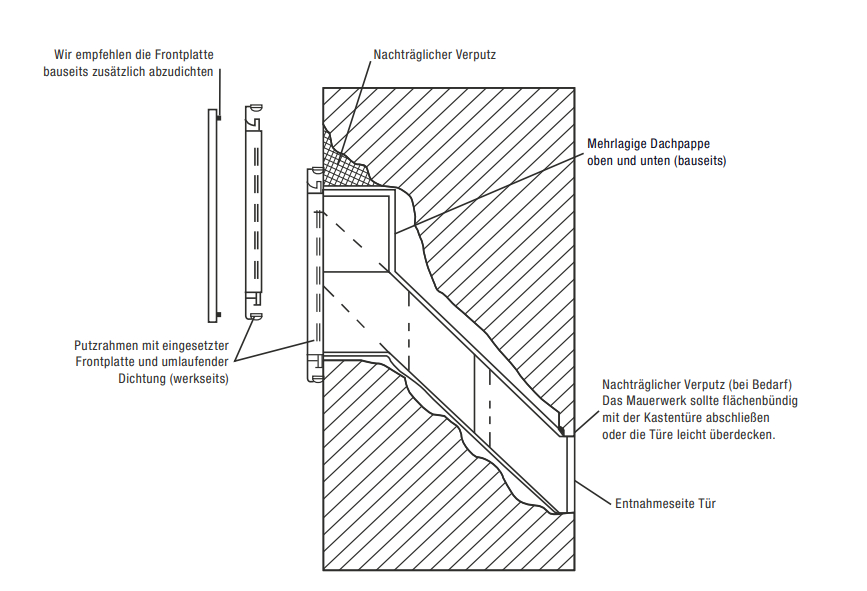 Wir empfehlen die Frontplatte bauseits zusätzlich abzudichten

Nachträglicher Verputz

Mehrlagige Dachpappe oben und unten (bauseits)

Putzrahmen mit eingesetzter Frontplatte und umlaufender Dichtung (werkseits)

Nachträglicher Verputz (bei Bedarf) Das Mauerwerk sollte flächenbündig mit der Kastentüre abschließen oder die Türe leicht überdecken.

Entnahmeseite Tür