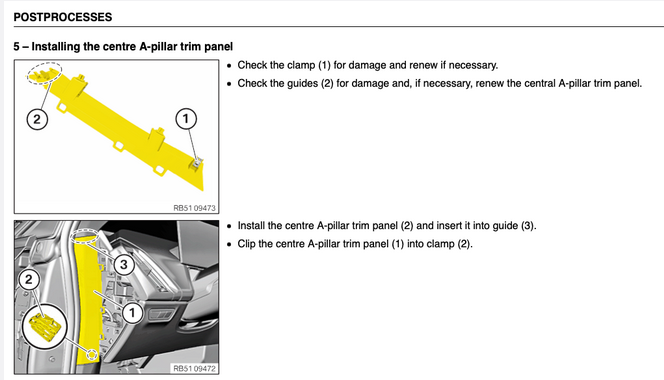 POSTPROCESSES

5 – Installing the centre A-pillar trim panel

2

1

RB51 09473

• Check the clamp (1) for damage and renew if necessary.
• Check the guides (2) for damage and, if necessary, renew the central A-pillar trim panel.

3

2

1

RB51 09472

• Install the centre A-pillar trim panel (2) and insert it into guide (3).
• Clip the centre A-pillar trim panel (1) into clamp (2).