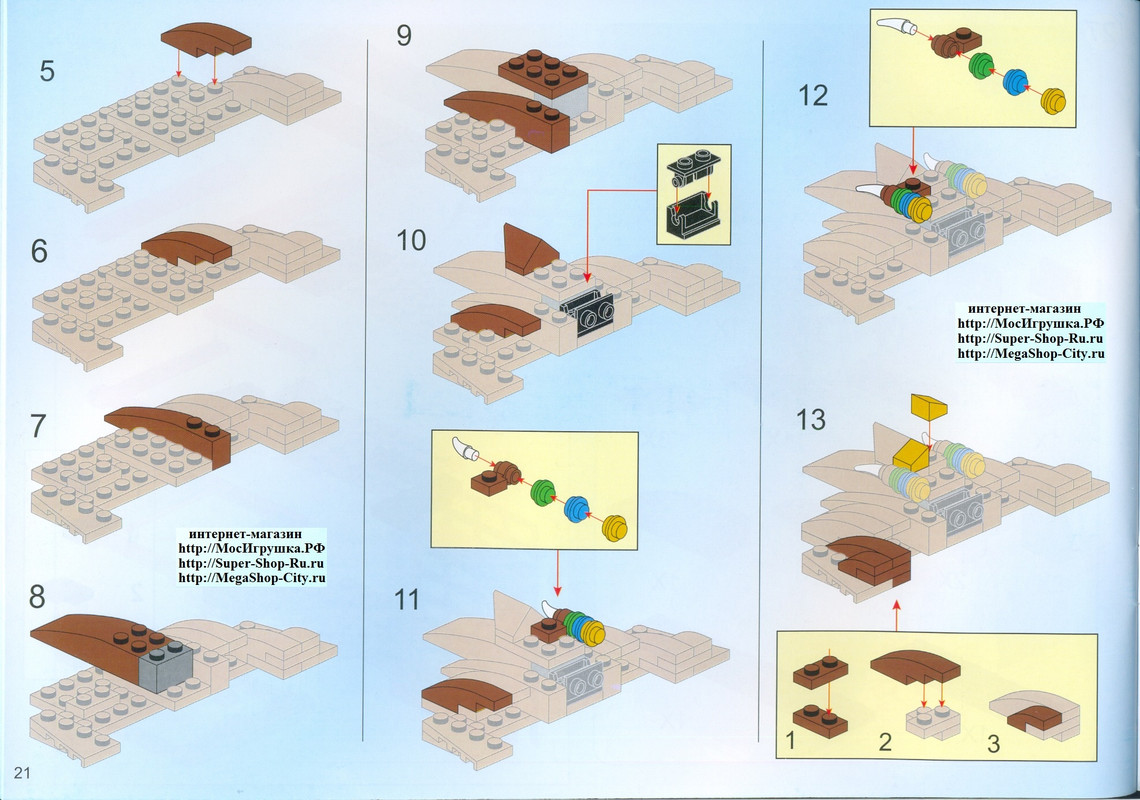 5

6

7

интернет-магазин
http://МосИгрушка.РФ
http://Super-Shop-Ru.ru
http://MegaShop-City.ru

8

21

9

10

11

12

интернет-магазин
http://МосИгрушка.РФ
http://Super-Shop-Ru.ru
http://MegaShop-City.ru

13

1 2 3