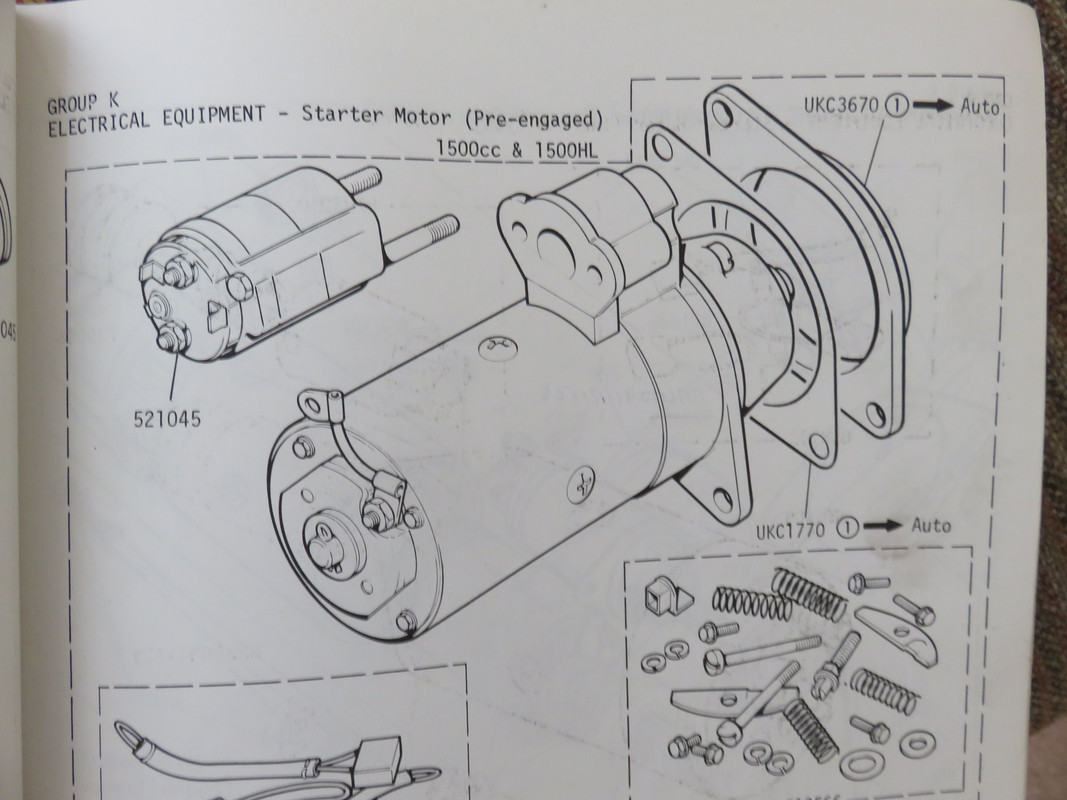 GROUP K
ELECTRICAL EQUIPMENT - Starter Motor (Pre-engaged)
1500cc & 1500HL

UKC3670 ① → Auto

521045

UKC1770 ① → Auto