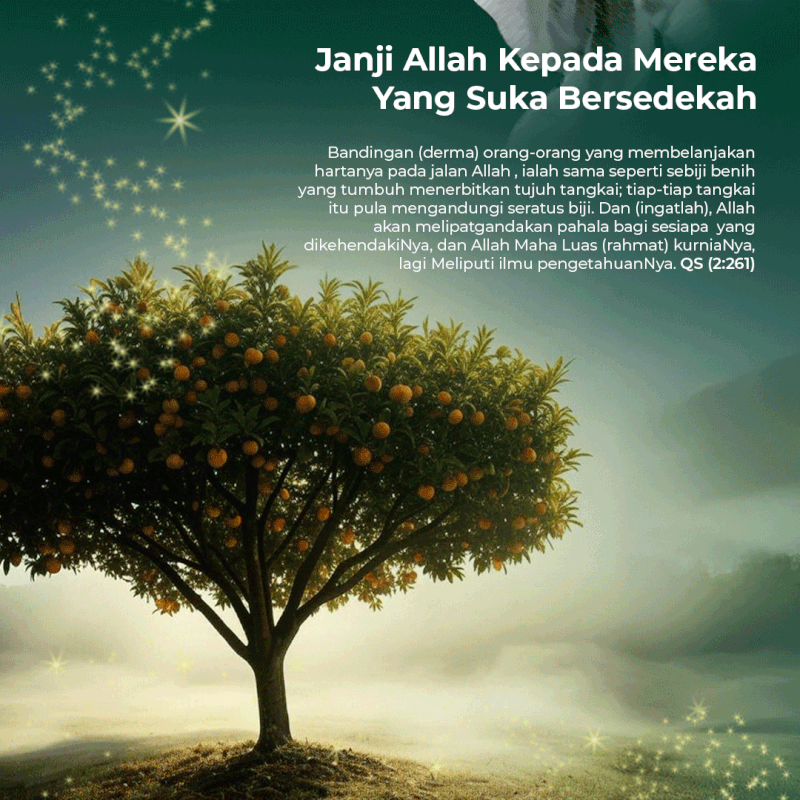 Janji Allah Kepada Mereka Yang Suka Bersedekah

Bandingan (derma) orang-orang yang membelanjakan hartanya pada jalan Allah , ialah sama seperti sebiji benih yang tumbuh menerbitkan tujuh tangkai; tiap-tiap tangkai itu pula mengandungi seratus biji. Dan (ingatlah), Allah akan melipatgandakan pahala bagi sesiapa yang dikehendakiNya, dan Allah Maha Luas (rahmat) kurniaNya, lagi Meliputi ilmu pengetahuanNya. QS (2:261)