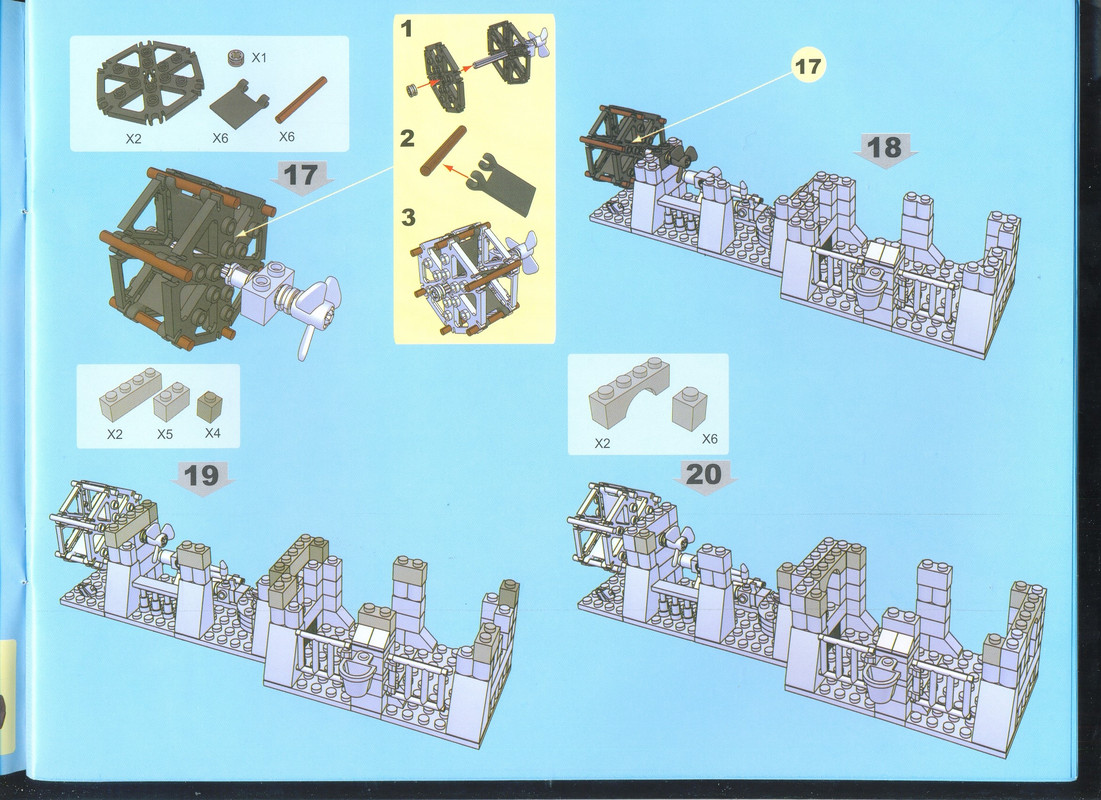 X1
X2
X6
X6
17
1
2
3
17
18
X2
X5
X4
19
X2
X6
20