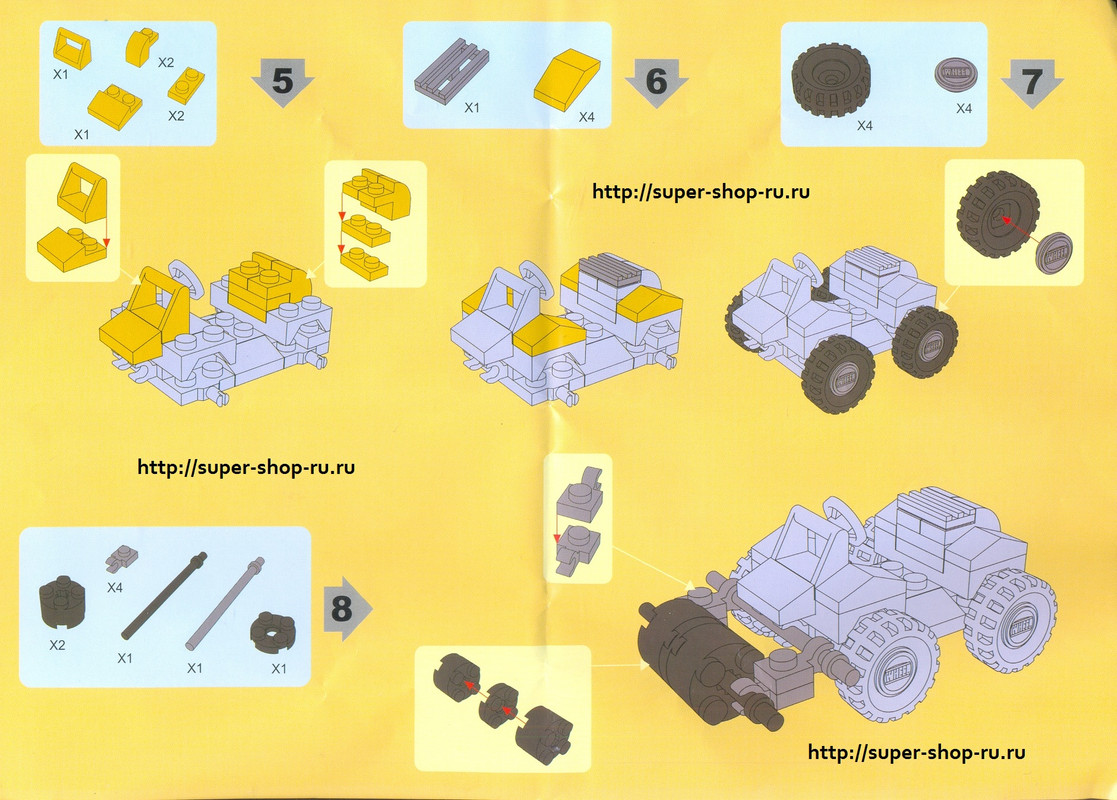 X1
X2
X1
X2
5

X1
X4
6

X4
X4
7

http://super-shop-ru.ru

http://super-shop-ru.ru

X4
X2
X1
X1
X1
8

http://super-shop-ru.ru