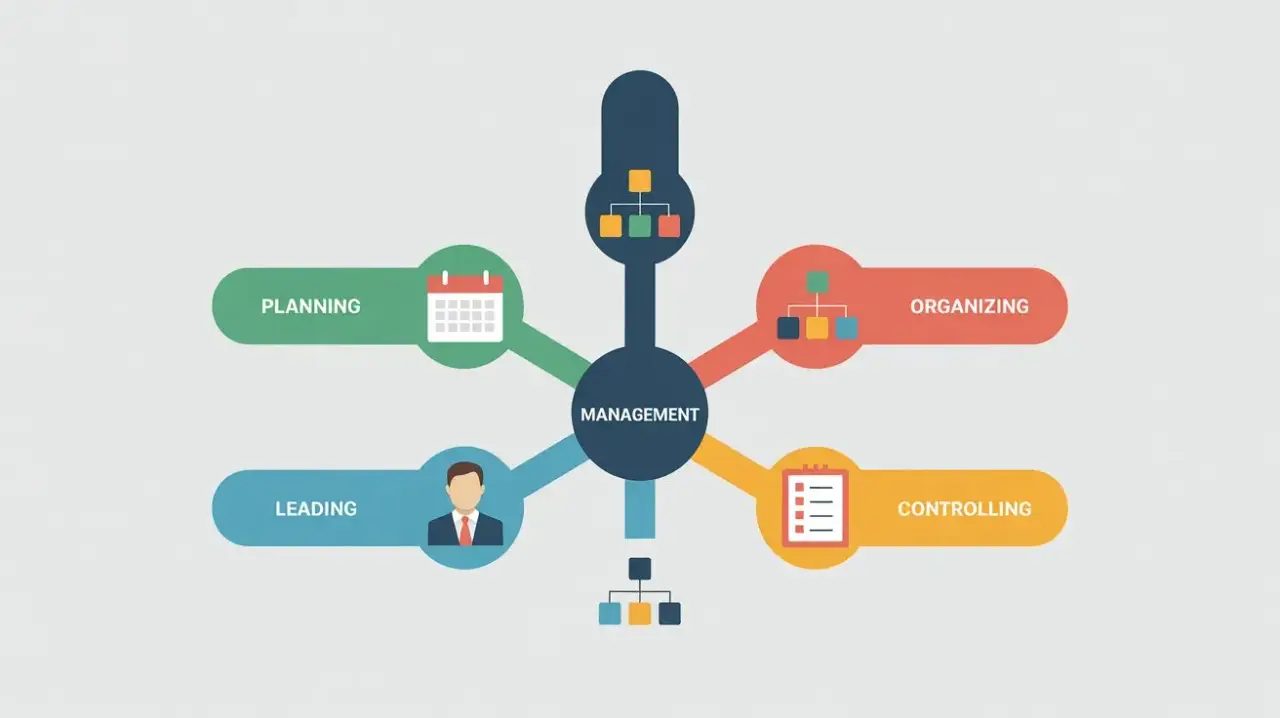 PLANNING

ORGANIZING

MANAGEMENT

LEADING

CONTROLLING