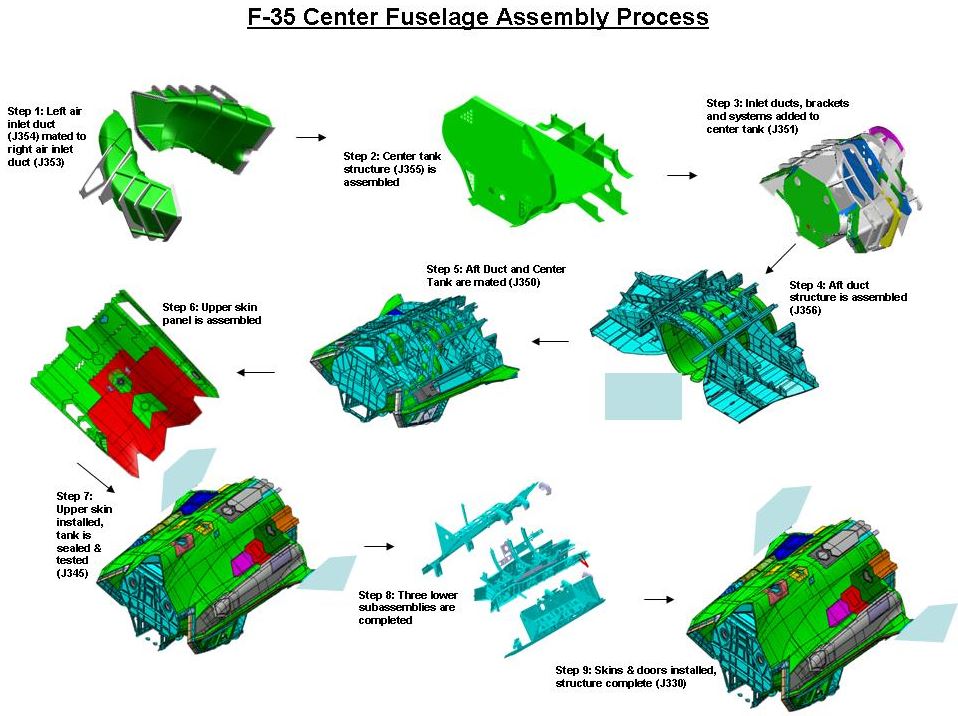 F-35 Center Fuselage Assembly Process

Step 1: Left air inlet duct (J354) mated to right air inlet duct (J353)

Step 2: Center tank structure (J355) is assembled

Step 3: Inlet ducts, brackets and systems added to center tank (J351)

Step 4: Aft duct structure is assembled (J356)

Step 5: Aft Duct and Center Tank are mated (J350)

Step 6: Upper skin panel is assembled

Step 7: Upper skin installed, tank is sealed & tested (J345)

Step 8: Three lower subassemblies are completed

Step 9: Skins & doors installed, structure complete (J330)