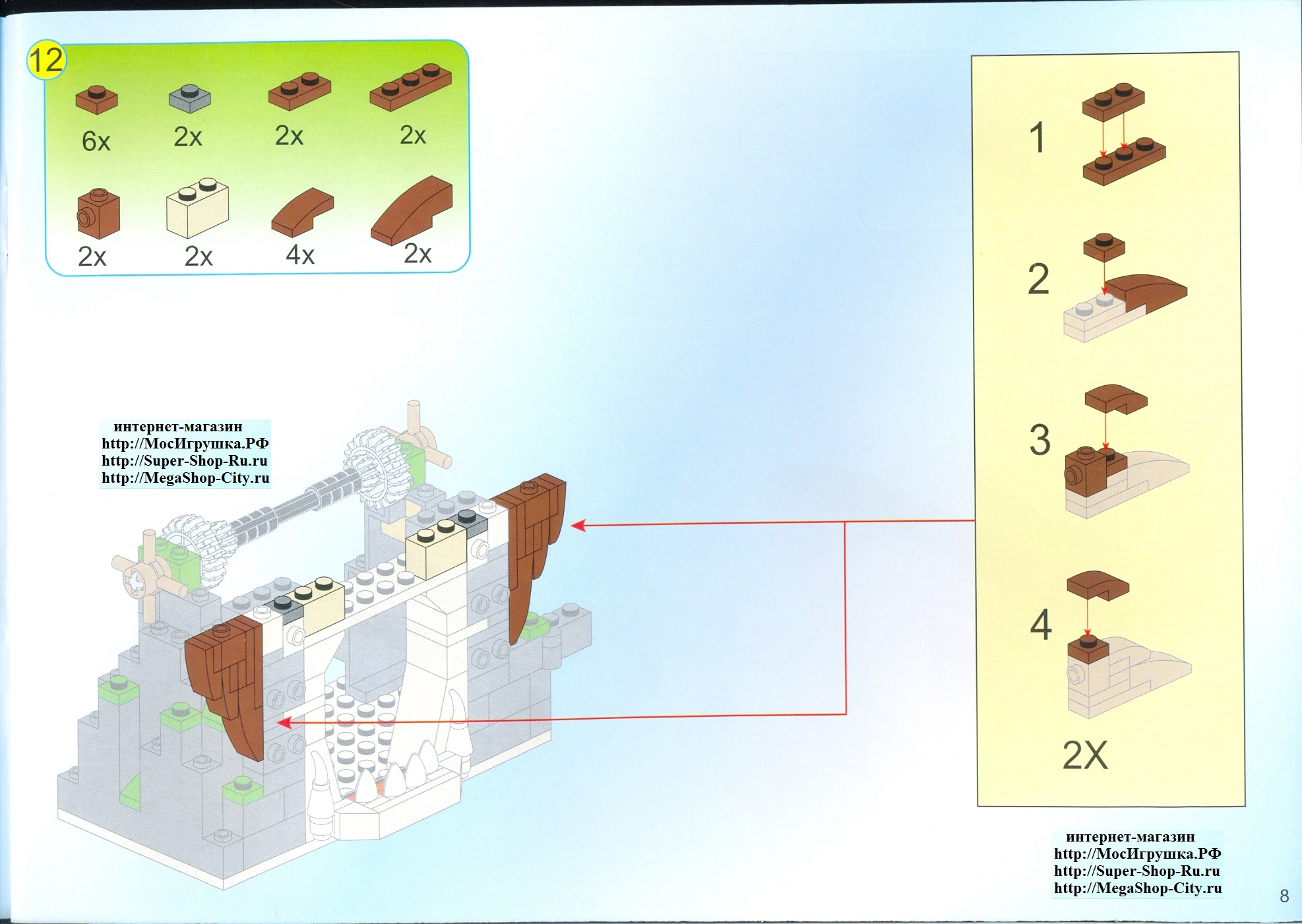 12

6x 2x 2x 2x

2x 2x 4x 2x

интернет-магазин
http://МосИгрушка.РФ
http://Super-Shop-Ru.ru
http://MegaShop-City.ru

1

2

3

4

2X

интернет-магазин
http://МосИгрушка.РФ
http://Super-Shop-Ru.ru
http://MegaShop-City.ru

8