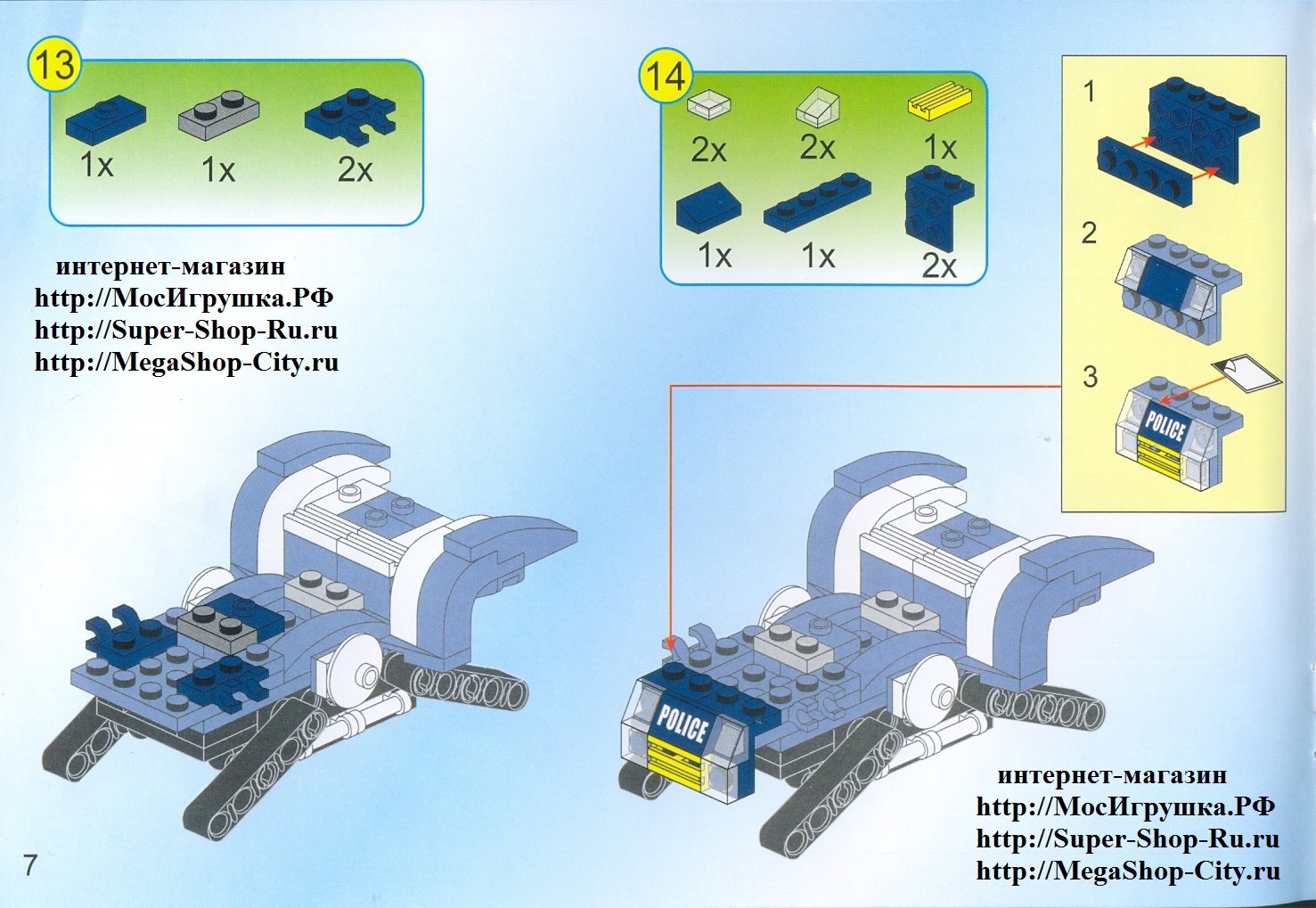 13

1x 1x 2x

интернет-магазин
http://МосИгрушка.РФ
http://Super-Shop-Ru.ru
http://MegaShop-City.ru

14

2x 2x 1x

1x 1x 2x

1

2

3

POLICE

POLICE

интернет-магазин
http://МосИгрушка.РФ
http://Super-Shop-Ru.ru
http://MegaShop-City.ru

7