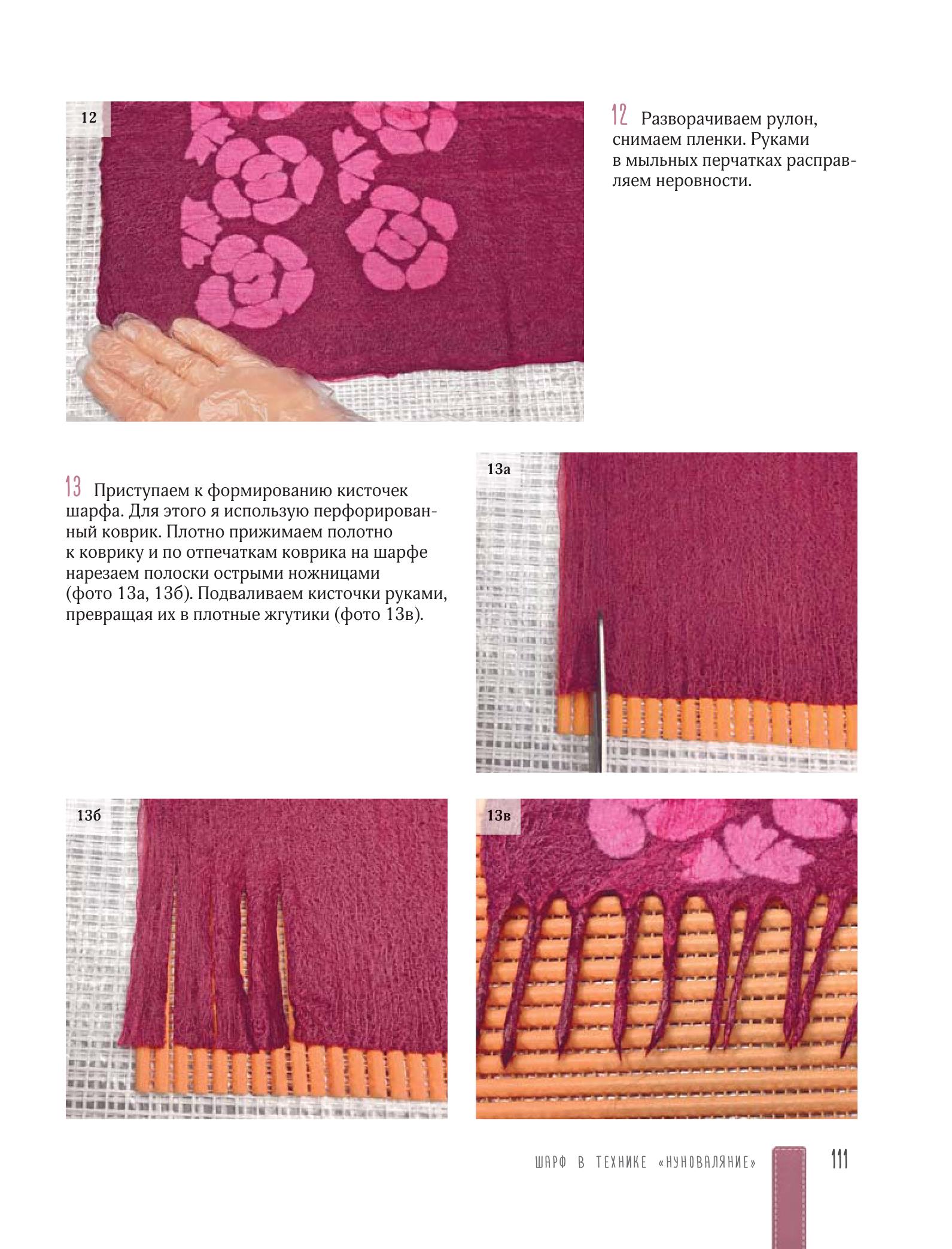 12

12 Разворачиваем рулон, снимаем пленки. Руками в мыльных перчатках расправляем неровности.

13 Приступаем к формированию кисточек шарфа. Для этого я использую перфорированный коврик. Плотно прижимаем полотно к коврику и по отпечаткам коврика на шарфе нарезаем полоски острыми ножницами (фото 13а, 13б). Подваливаем кисточки руками, превращая их в плотные жгутики (фото 13в).

13а

13б

13в

ШАРФ В ТЕХНИКЕ «НУНОВАЛЯНИЕ» 111