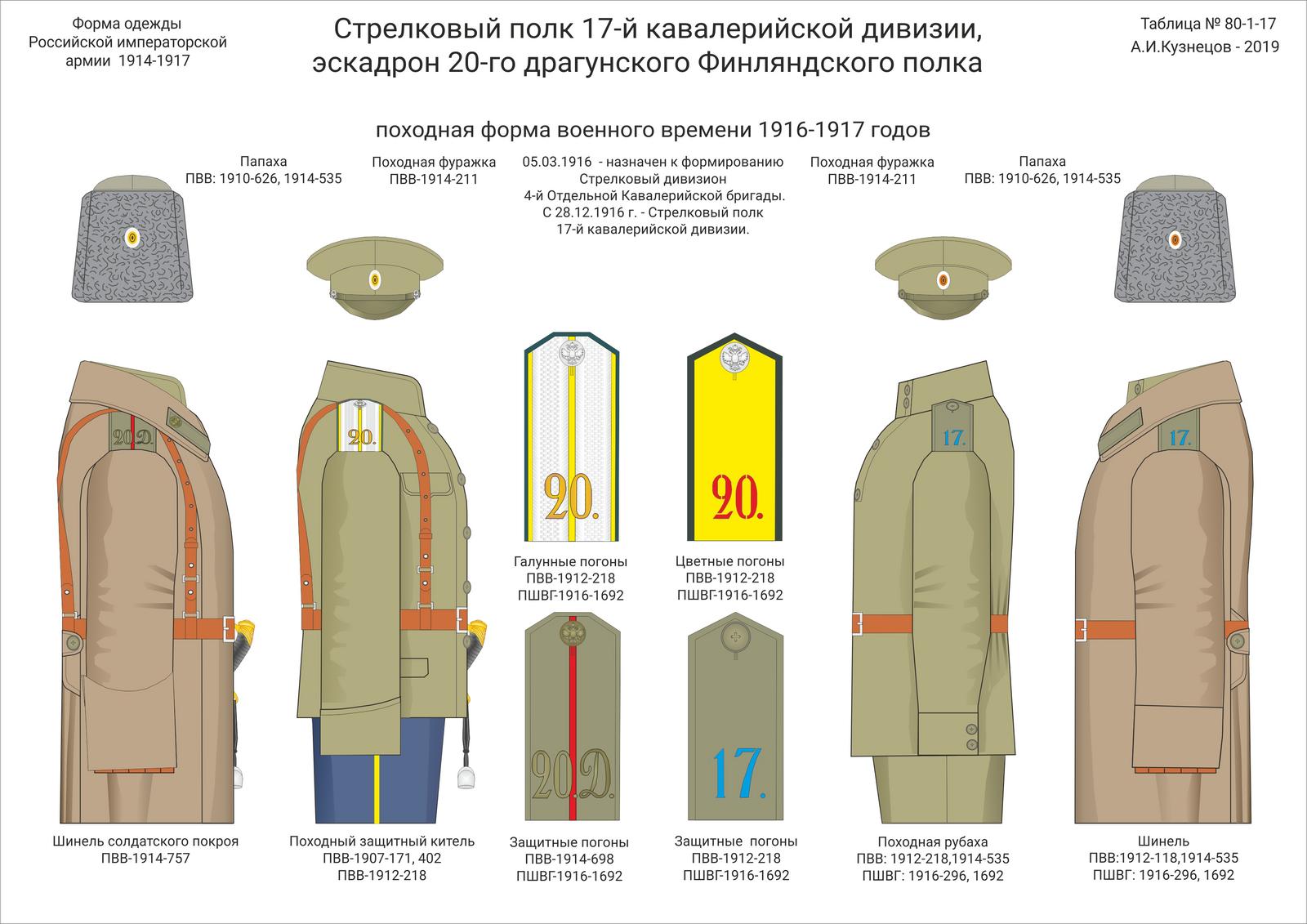 Форма одежды
Российской императорской
армии 1914-1917

Стрелковый полк 17-й кавалерийской дивизии,
эскадрон 20-го драгунского Финляндского полка

Таблица № 80-1-17
А.И.Кузнецов - 2019

походная форма военного времени 1916-1917 годов

Папаха
ПВВ: 1910-626, 1914-535

Походная фуражка
ПВВ-1914-211

05.03.1916 - назначен к формированию
Стрелковый дивизион
4-й Отдельной Кавалерийской бригады.
С 28.12.1916 г. - Стрелковый полк
17-й кавалерийской дивизии.

Походная фуражка
ПВВ-1914-211

Папаха
ПВВ: 1910-626, 1914-535

20.Д.

20.

20.

20.

17.

17.

Галунные погоны
ПВВ-1912-218
ПШВГ-1916-1692

Цветные погоны
ПВВ-1912-218
ПШВГ-1916-1692

20.Д.

17.

Шинель солдатского покроя
ПВВ-1914-757

Походный защитный китель
ПВВ-1907-171, 402
ПВВ-1912-218

Защитные погоны
ПВВ-1914-698
ПШВГ-1916-1692

Защитные погоны
ПВВ-1912-218
ПШВГ-1916-1692

Походная рубаха
ПВВ: 1912-218,1914-535
ПШВГ: 1916-296, 1692

Шинель
ПВВ:1912-118,1914-535
ПШВГ: 1916-296, 1692